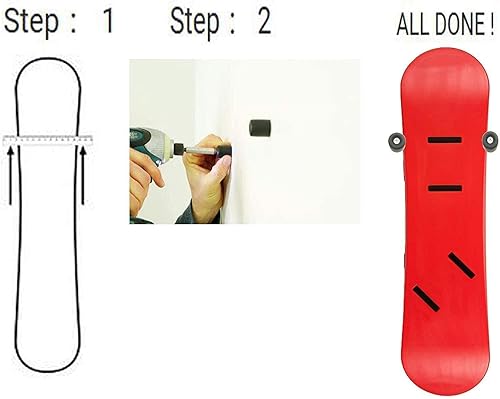 Step : 1

Step : 2

ALL DONE !