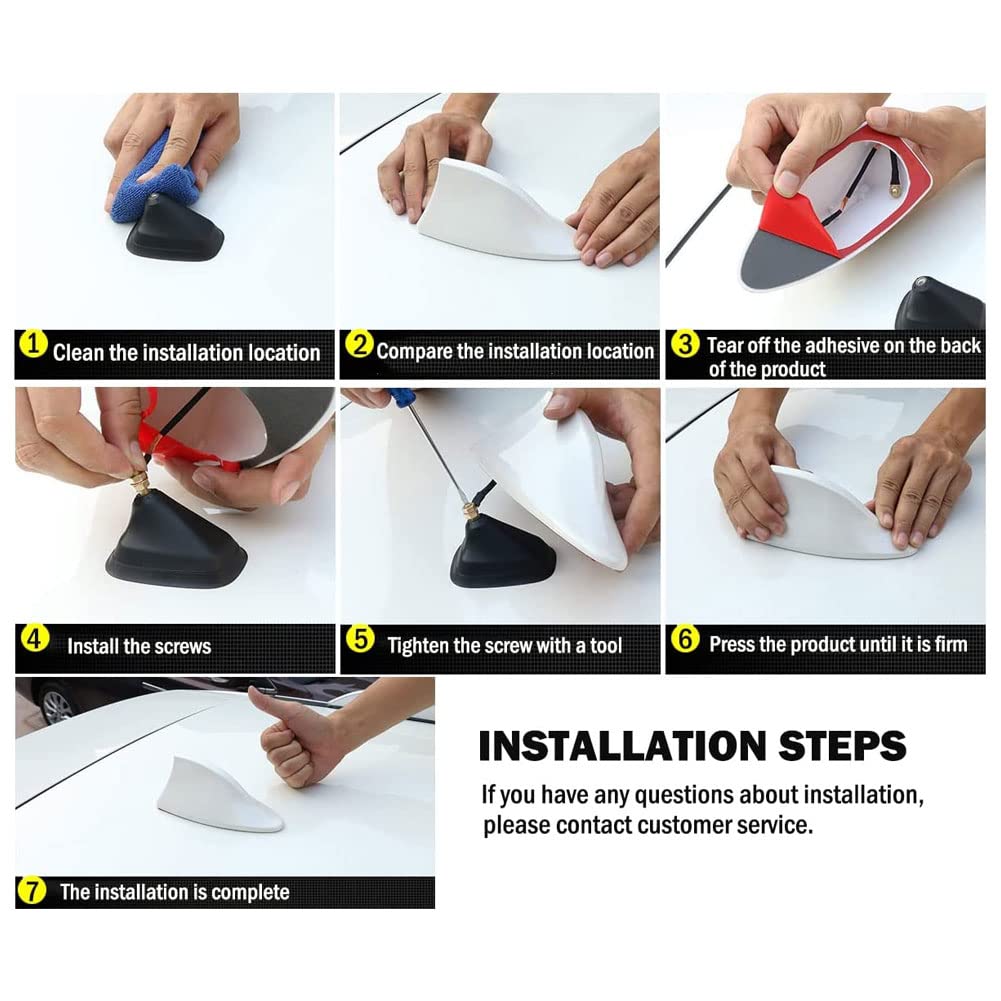 1 Clean the installation location

2 Compare the installation location

3 Tear off the adhesive on the back of the product

4 Install the screws

5 Tighten the screw with a tool

6 Press the product until it is firm

7 The installation is complete

INSTALLATION STEPS

If you have any questions about installation, please contact customer service.