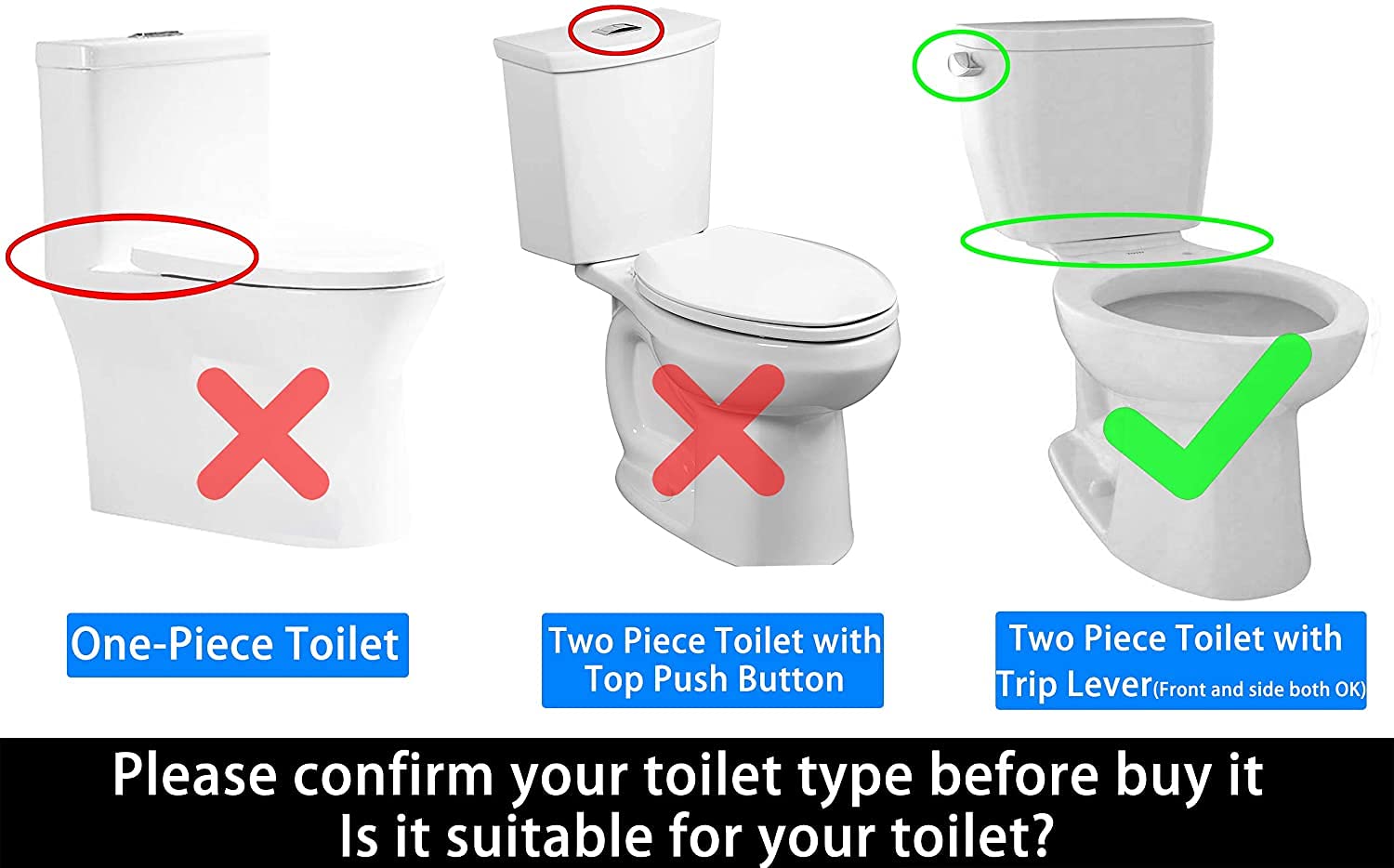 One-Piece Toilet

Two Piece Toilet with Top Push Button

Two Piece Toilet with Trip Lever(Front and side both OK)

Please confirm your toilet type before buy it
Is it suitable for your toilet?