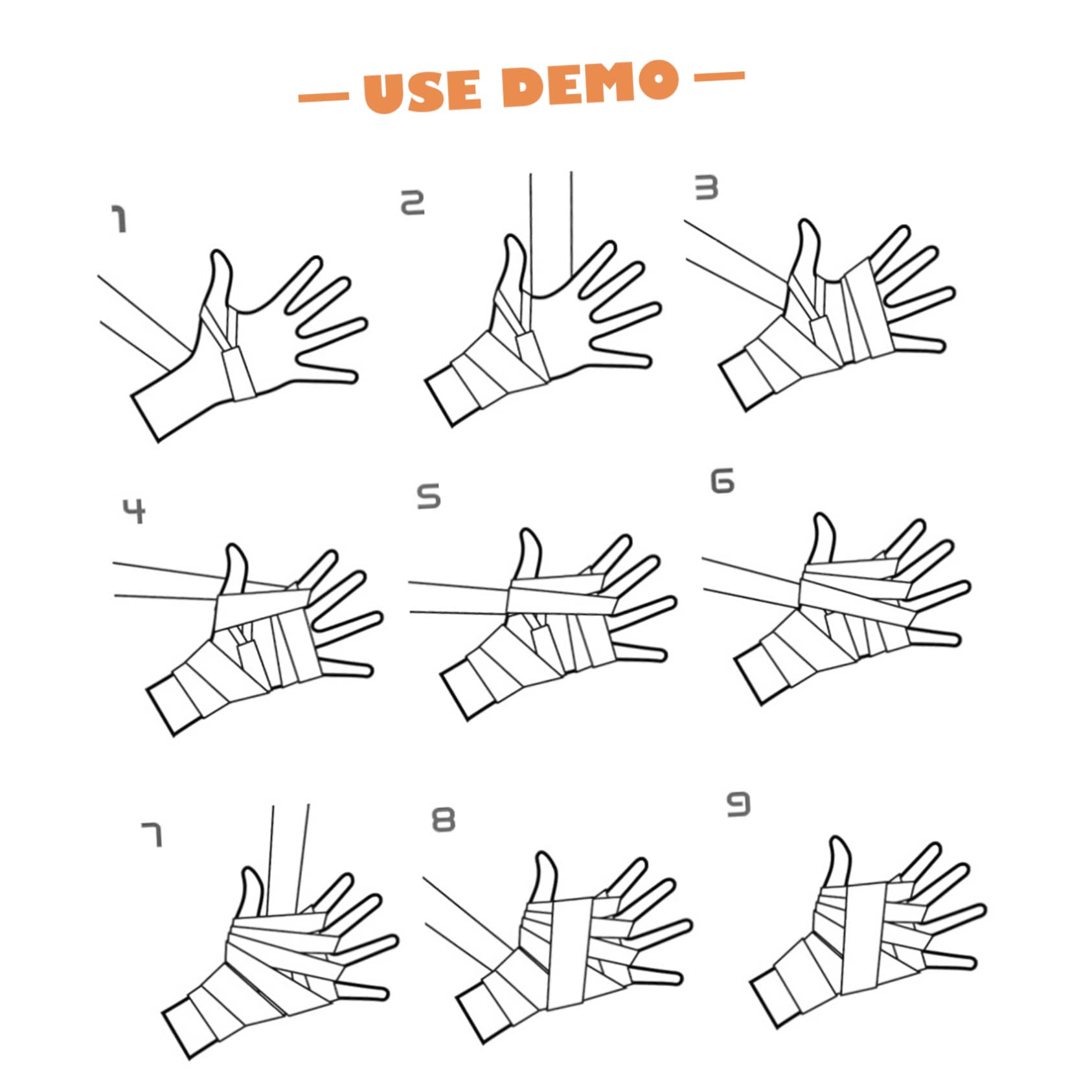 — USE DEMO —

1

2

3

4

5

6

7

8

9