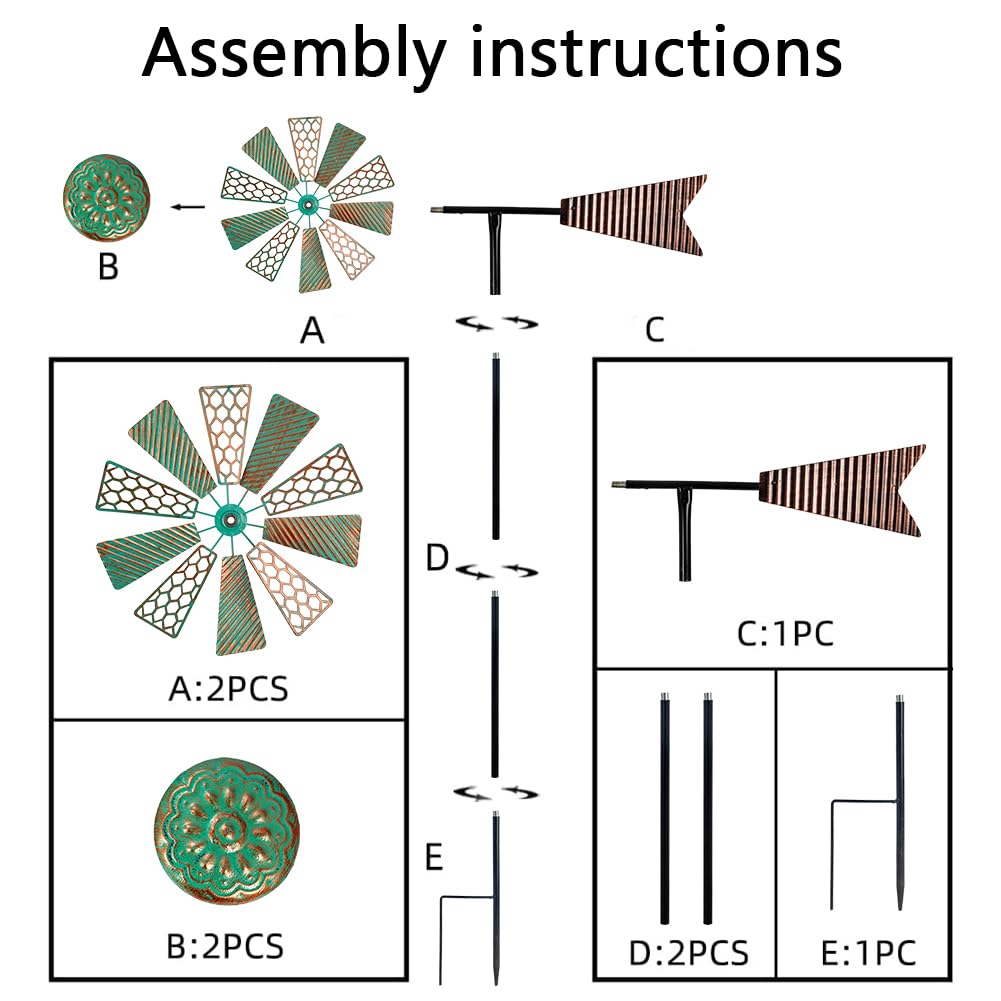 Assembly instructions

B

A

C

A:2PCS

B:2PCS

D

E

C:1PC

D:2PCS

E:1PC