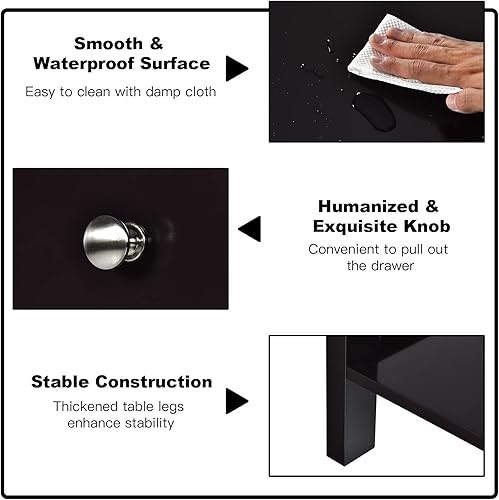 Smooth & Waterproof Surface

Easy to clean with damp cloth

Humanized & Exquisite Knob

Convenient to pull out the drawer

Stable Construction

Thickened table legs enhance stability