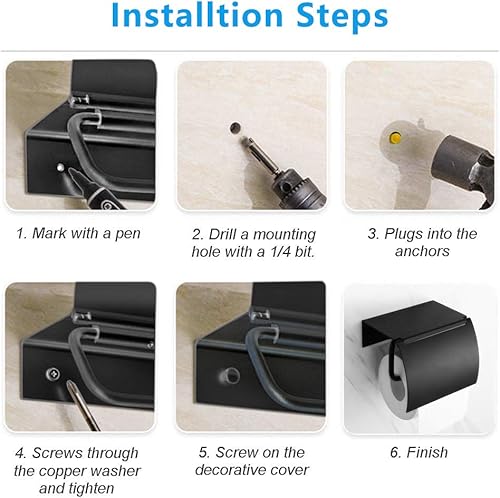 Installtion Steps

1. Mark with a pen

2. Drill a mounting hole with a 1/4 bit.

3. Plugs into the anchors

4. Screws through the copper washer and tighten

5. Screw on the decorative cover

6. Finish