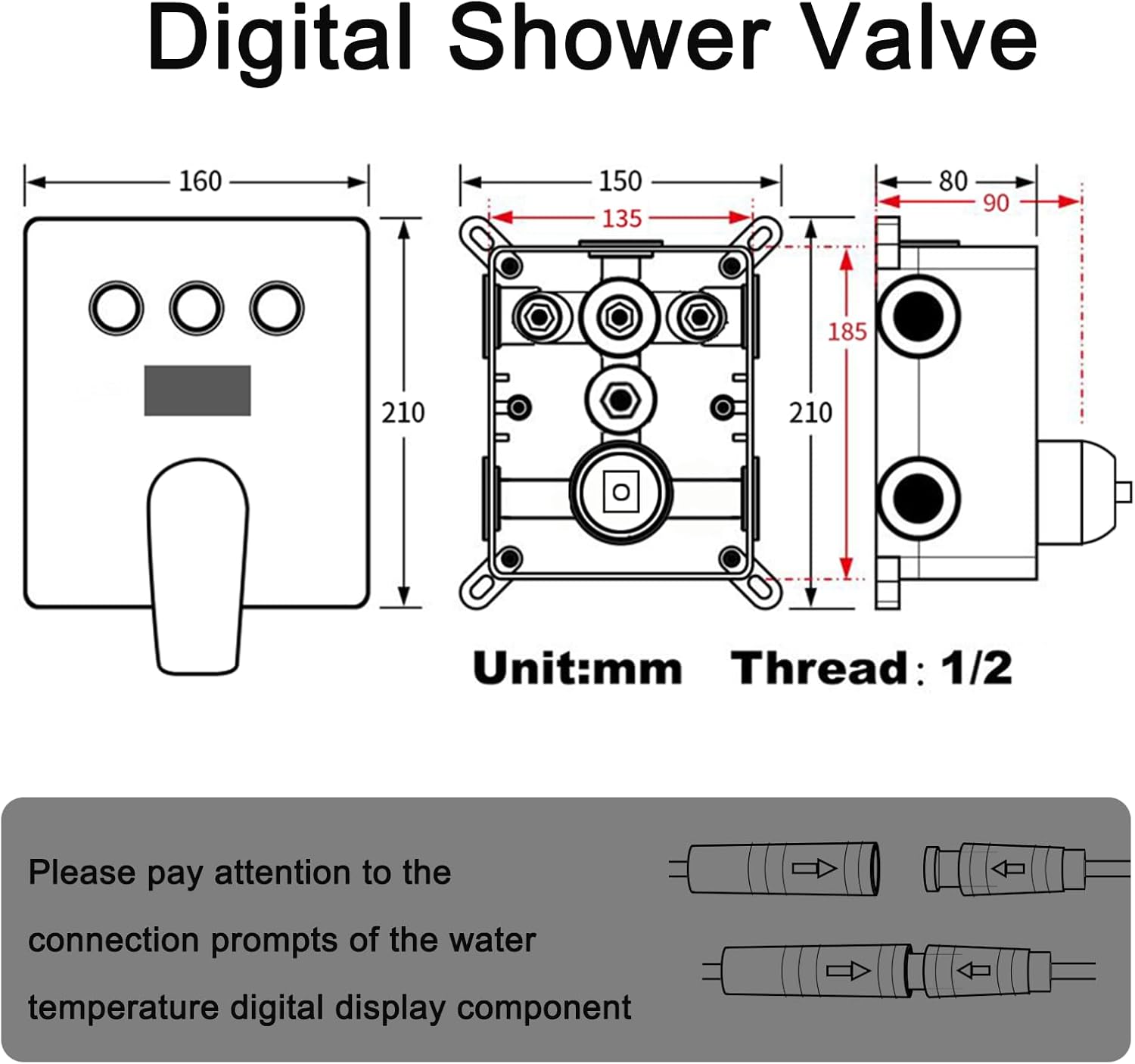 Digital Shower Valve

160

210

150

135

185

210

80

90

Unit:mm Thread : 1/2

Please pay attention to the connection prompts of the water temperature digital display component