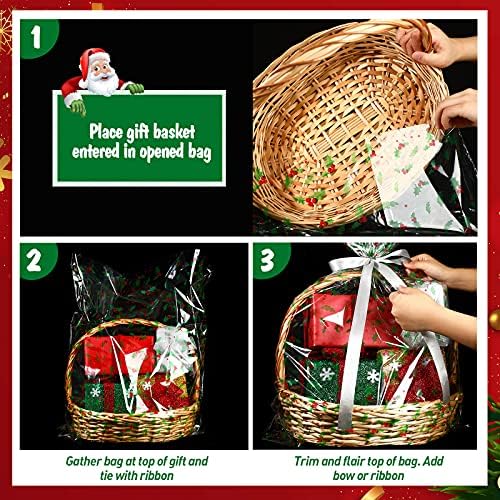 1

Place gift basket entered in opened bag

2

3

Gather bag at top of gift and tie with ribbon

Trim and flair top of bag. Add bow or ribbon