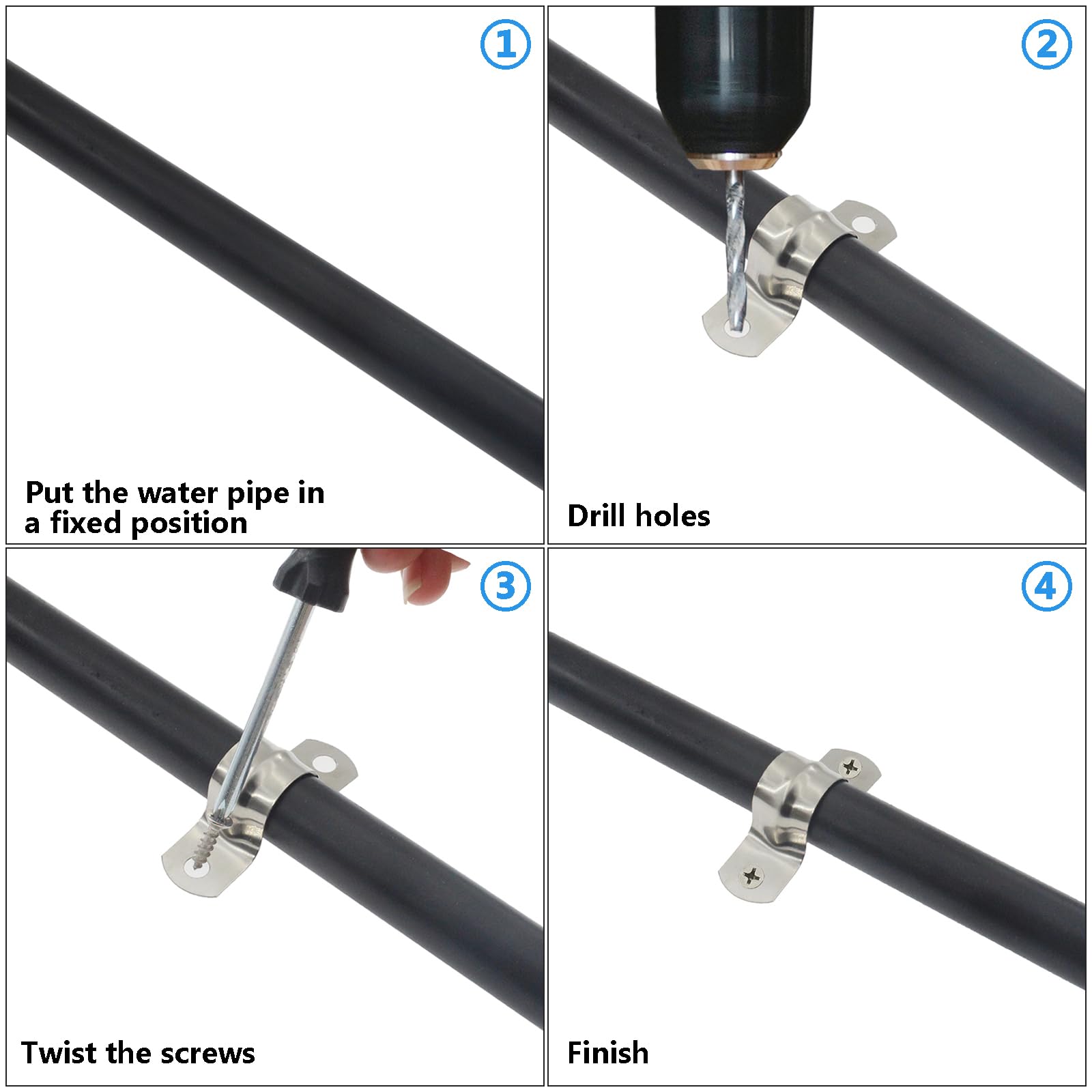 ①

Put the water pipe in a fixed position

②

Drill holes

③

Twist the screws

④

Finish