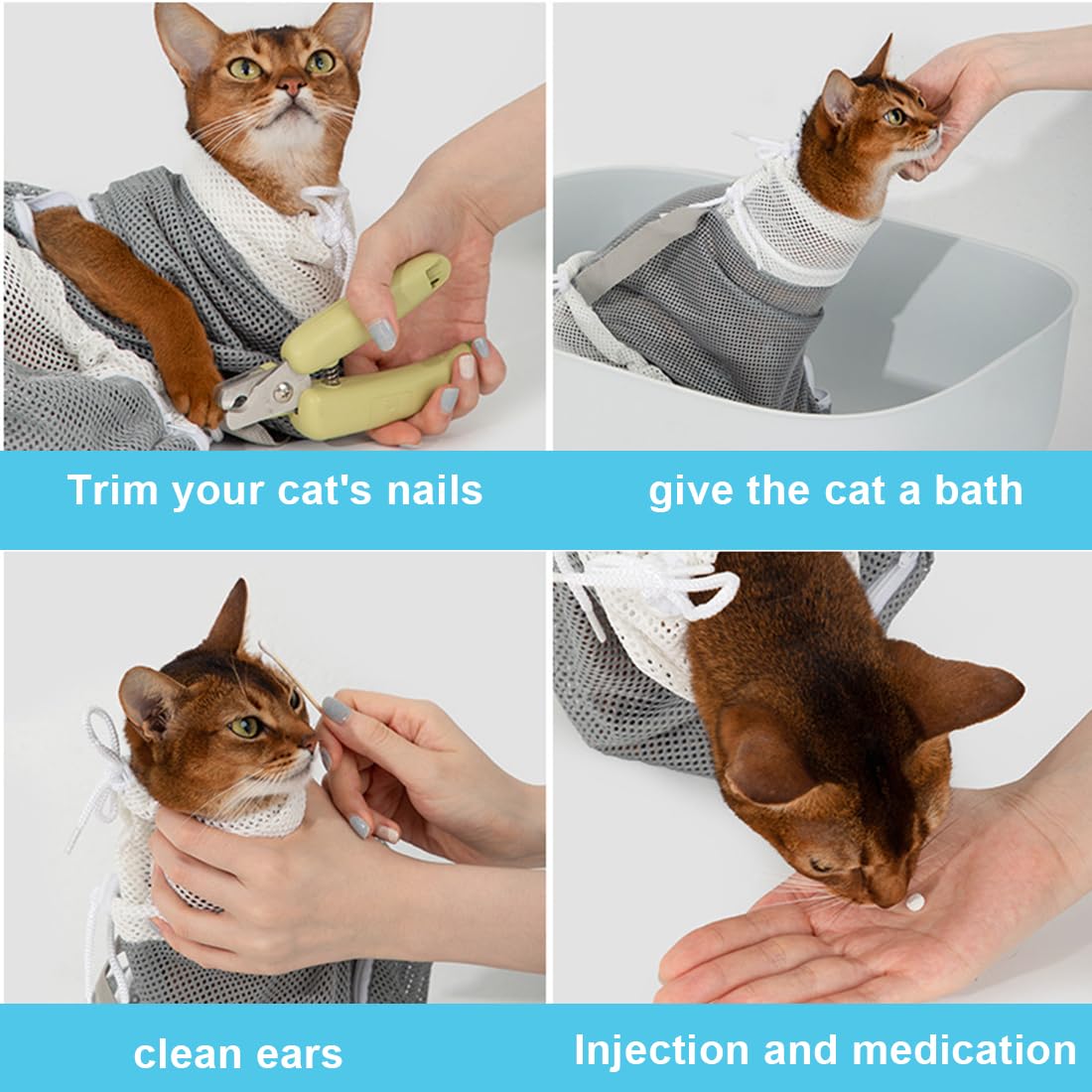 Trim your cat's nails

give the cat a bath

clean ears

Injection and medication