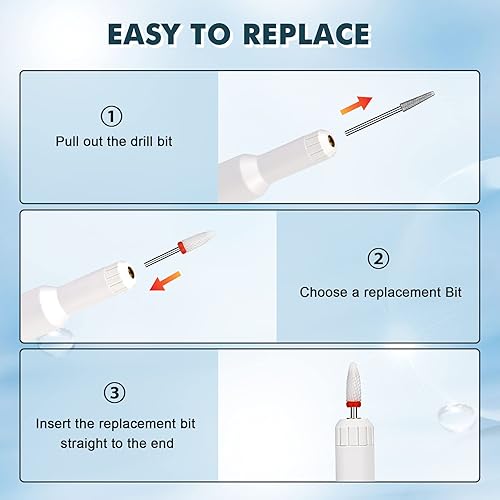 EASY TO REPLACE

①
Pull out the drill bit

②
Choose a replacement Bit

③
Insert the replacement bit straight to the end