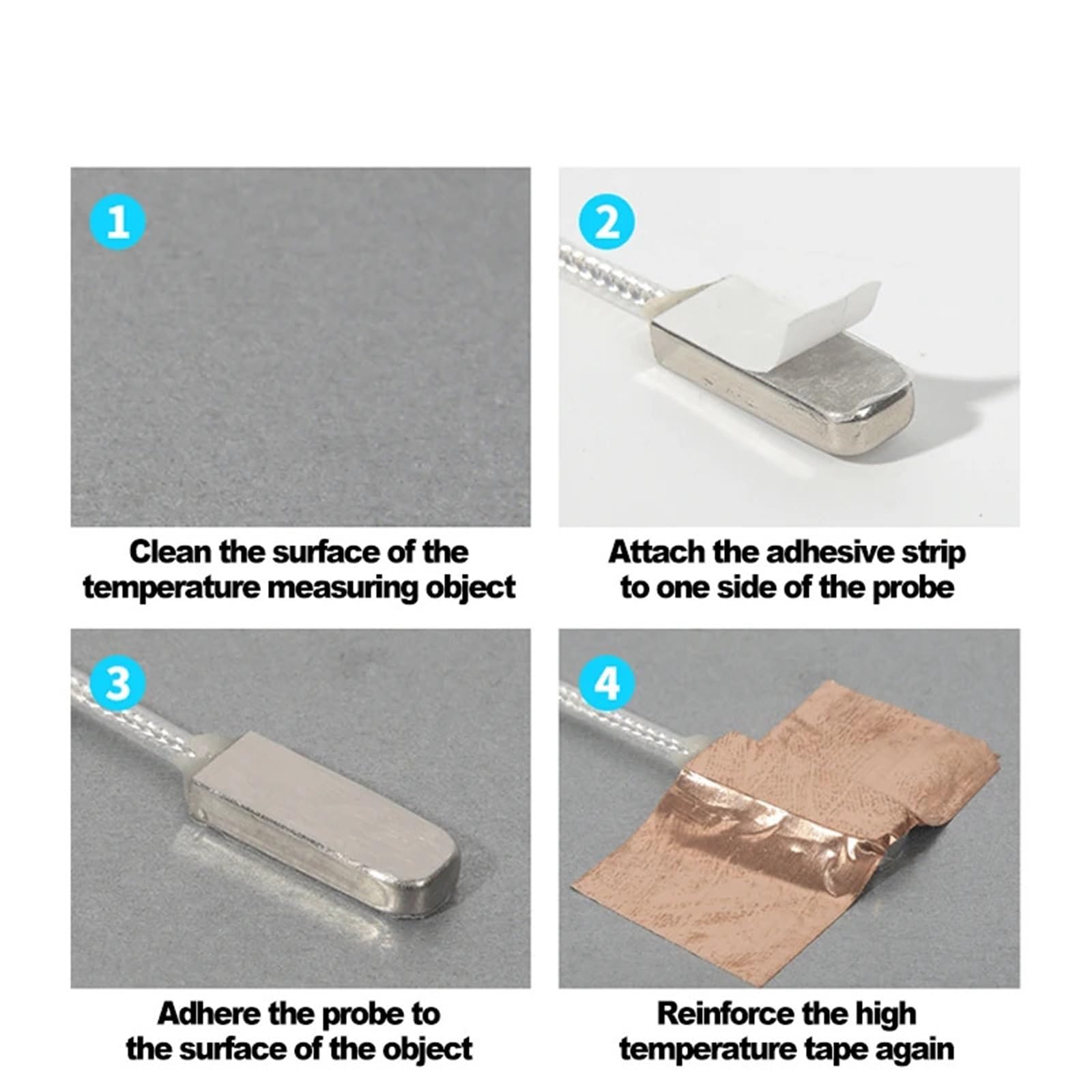 1

Clean the surface of the temperature measuring object

2

Attach the adhesive strip to one side of the probe

3

Adhere the probe to the surface of the object

4

Reinforce the high temperature tape again