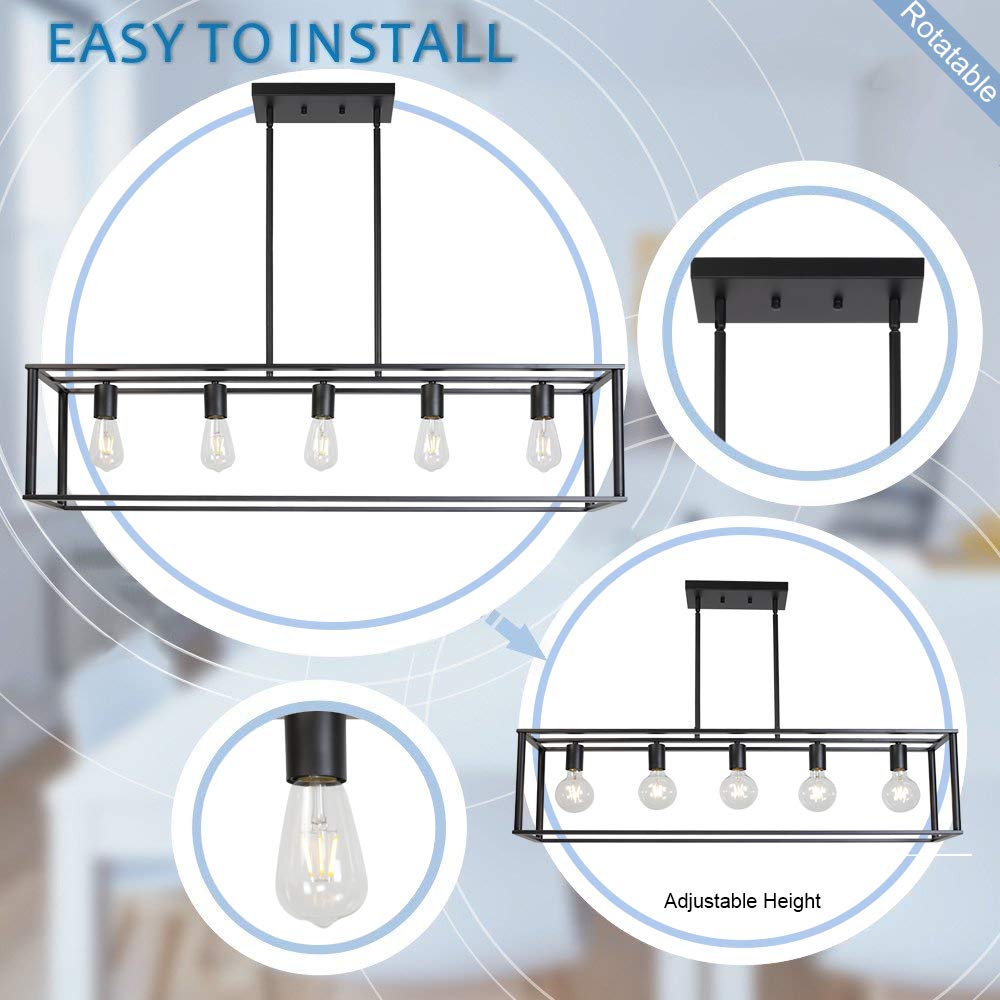 EASY TO INSTALL

Rotatable

Adjustable Height