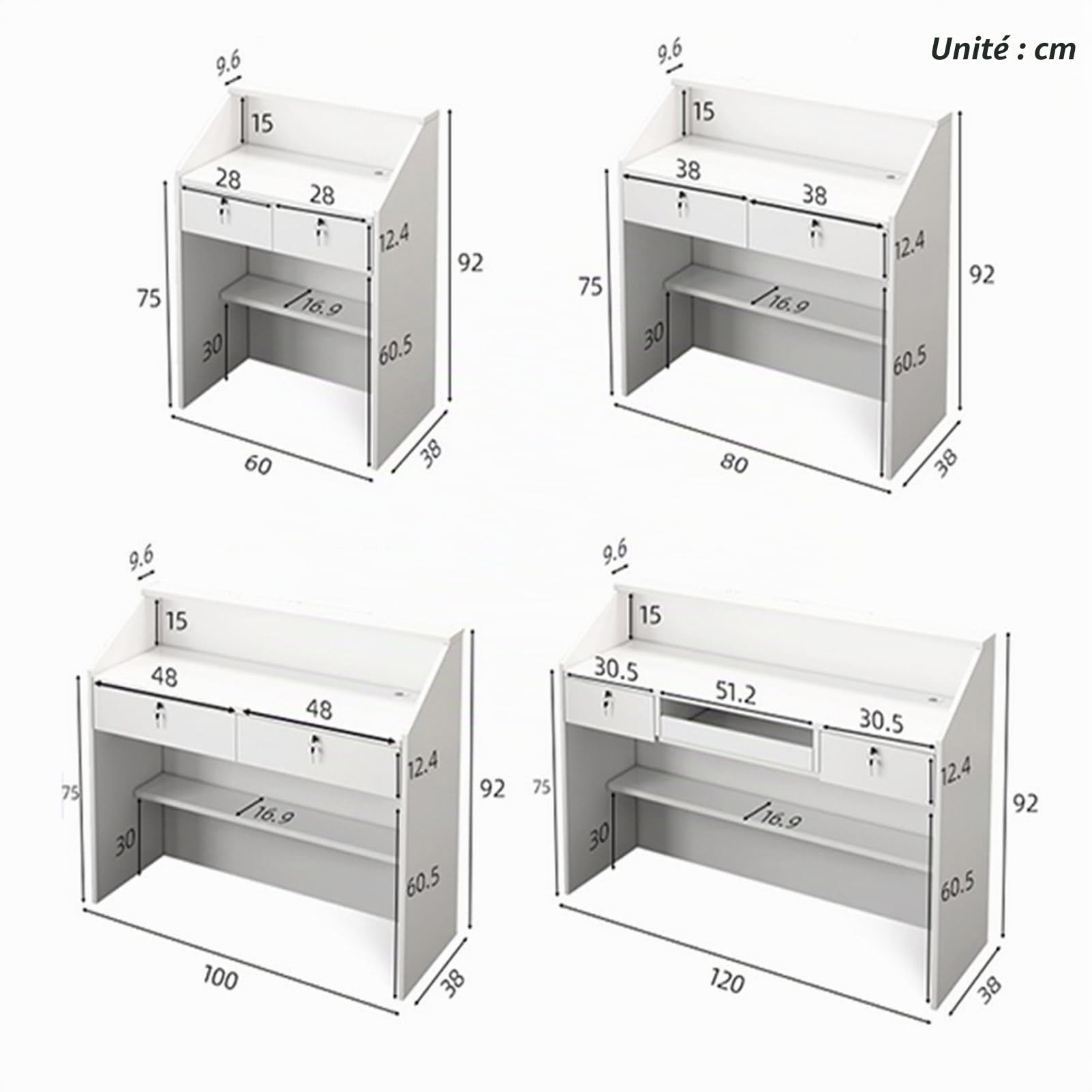 Unité : cm

9.6
15
28
28
12.4
92
75
16.9
30
60.5
60
38

9.6
15
38
38
12.4
92
75
16.9
30
60.5
80
38

9.6
15
48
48
12.4
92
75
16.9
30
60.5
100
38

9.6
15
30.5
51.2
30.5
12.4
92
75
16.9
30
60.5
120
38