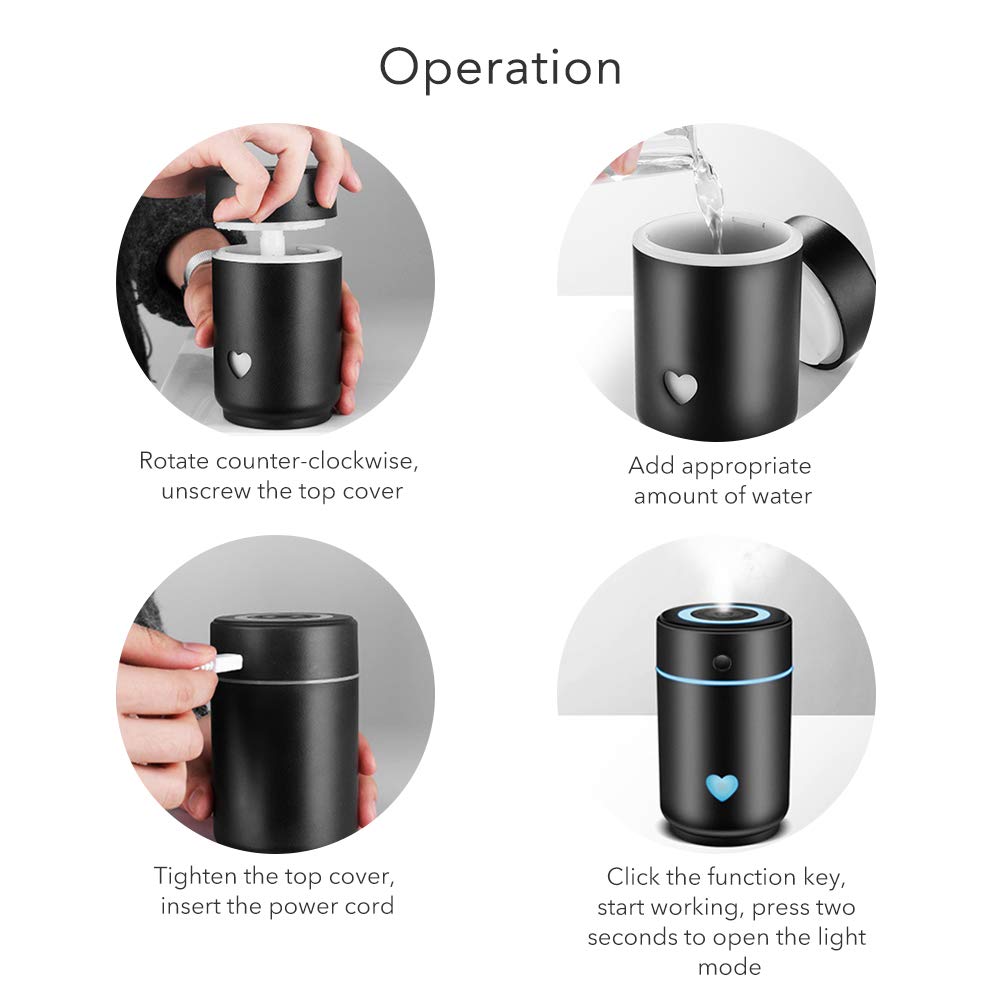 Operation

Rotate counter-clockwise, unscrew the top cover

Add appropriate amount of water

Tighten the top cover, insert the power cord

Click the function key, start working, press two seconds to open the light mode