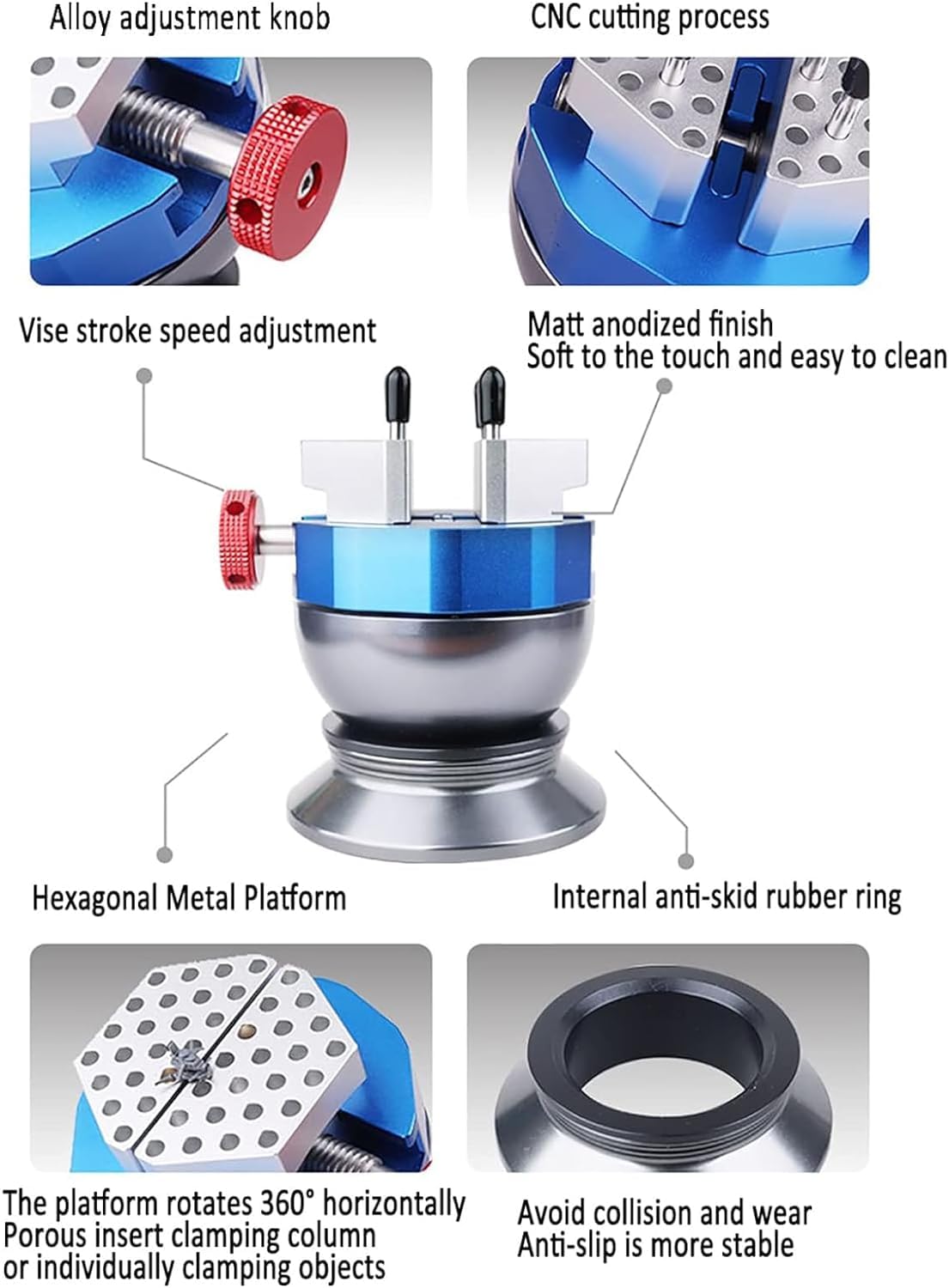 Alloy adjustment knob

CNC cutting process

Vise stroke speed adjustment

Matt anodized finish
Soft to the touch and easy to clean

Hexagonal Metal Platform

Internal anti-skid rubber ring

The platform rotates 360° horizontally
Porous insert clamping column
or individually clamping objects

Avoid collision and wear
Anti-slip is more stable