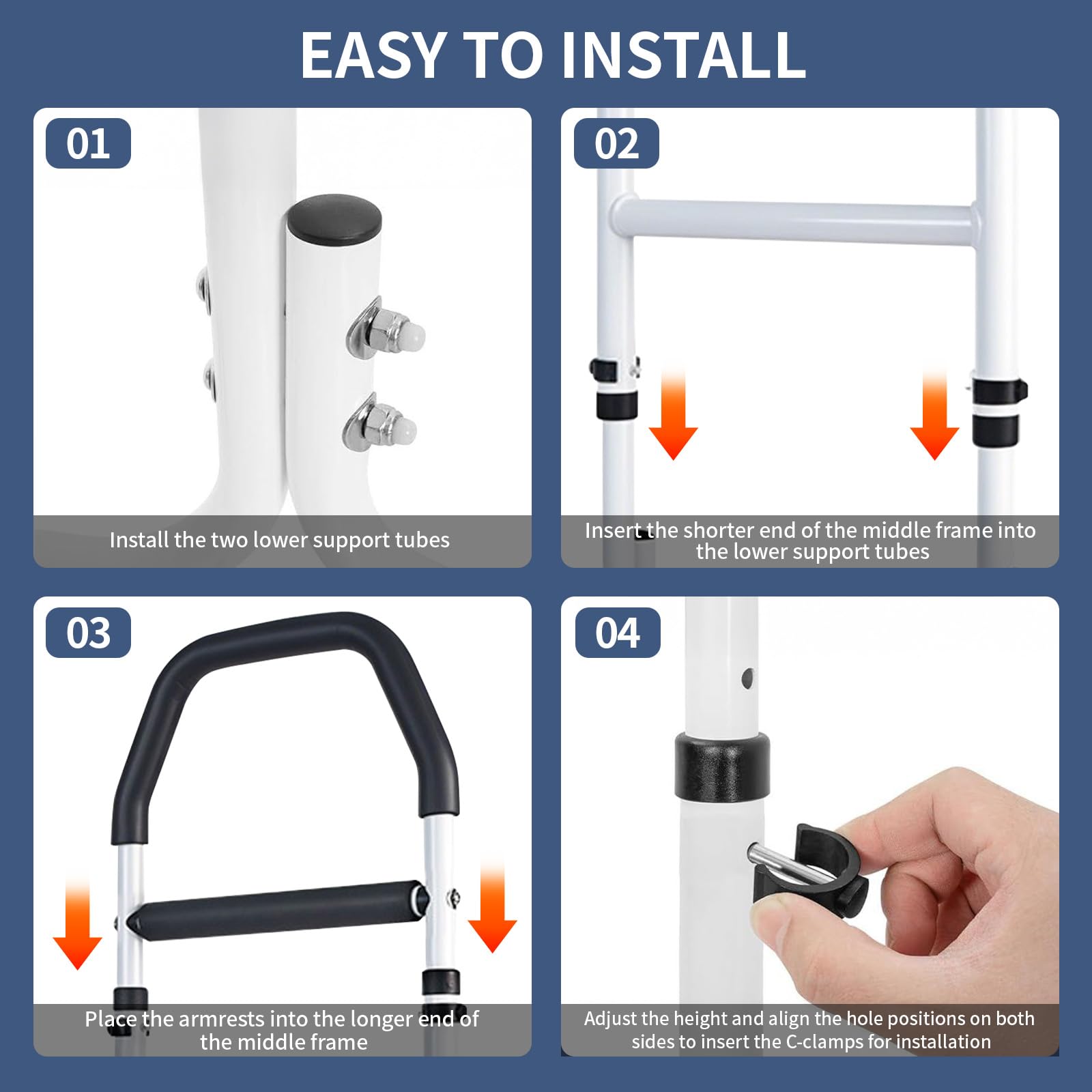 EASY TO INSTALL

01

Install the two lower support tubes

02

Insert the shorter end of the middle frame into the lower support tubes

03

Place the armrests into the longer end of the middle frame

04

Adjust the height and align the hole positions on both sides to insert the C-clamps for installation