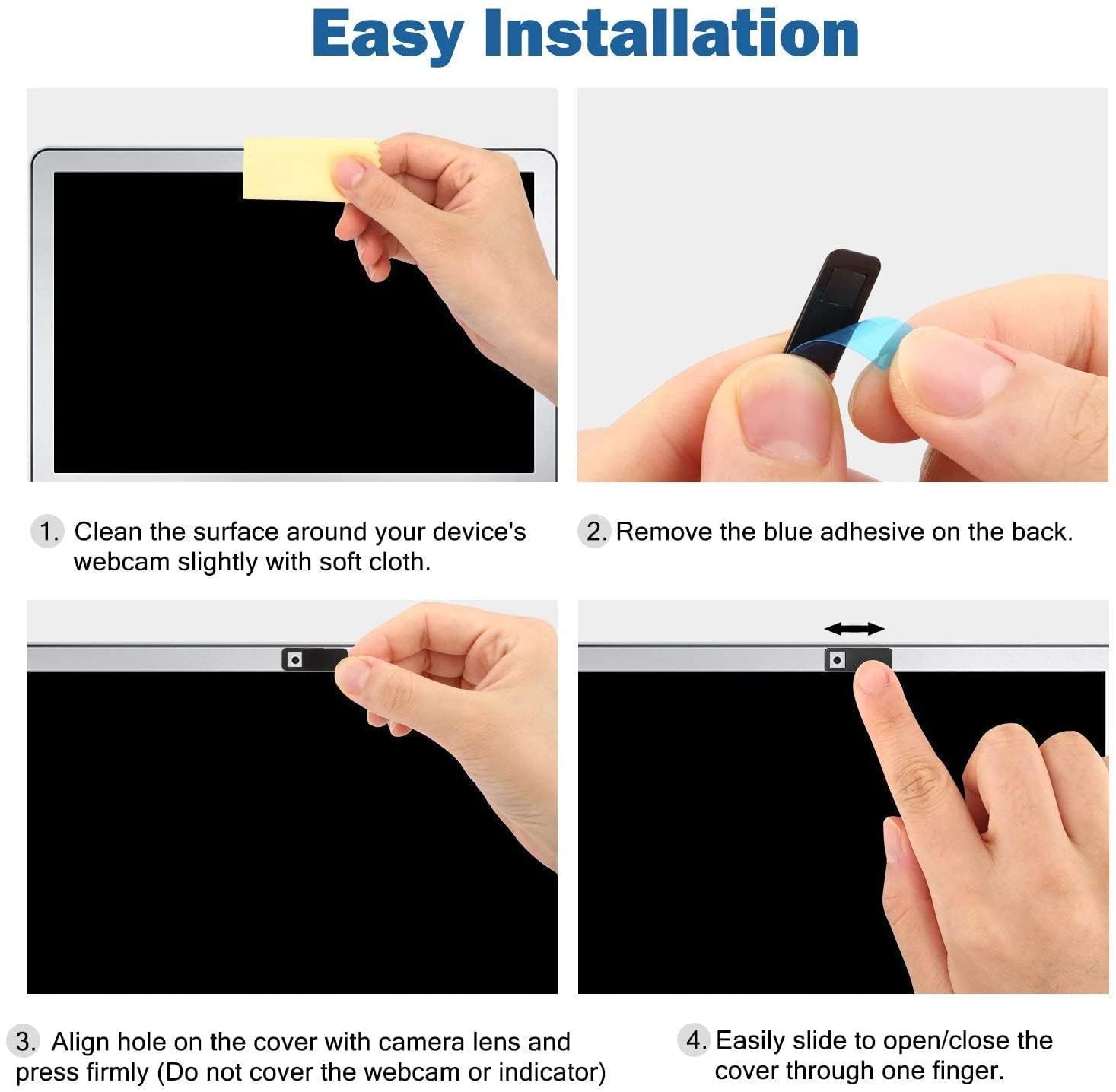 Easy Installation

1. Clean the surface around your device's webcam slightly with soft cloth.

2. Remove the blue adhesive on the back.

3. Align hole on the cover with camera lens and press firmly (Do not cover the webcam or indicator)

4. Easily slide to open/close the cover through one finger.