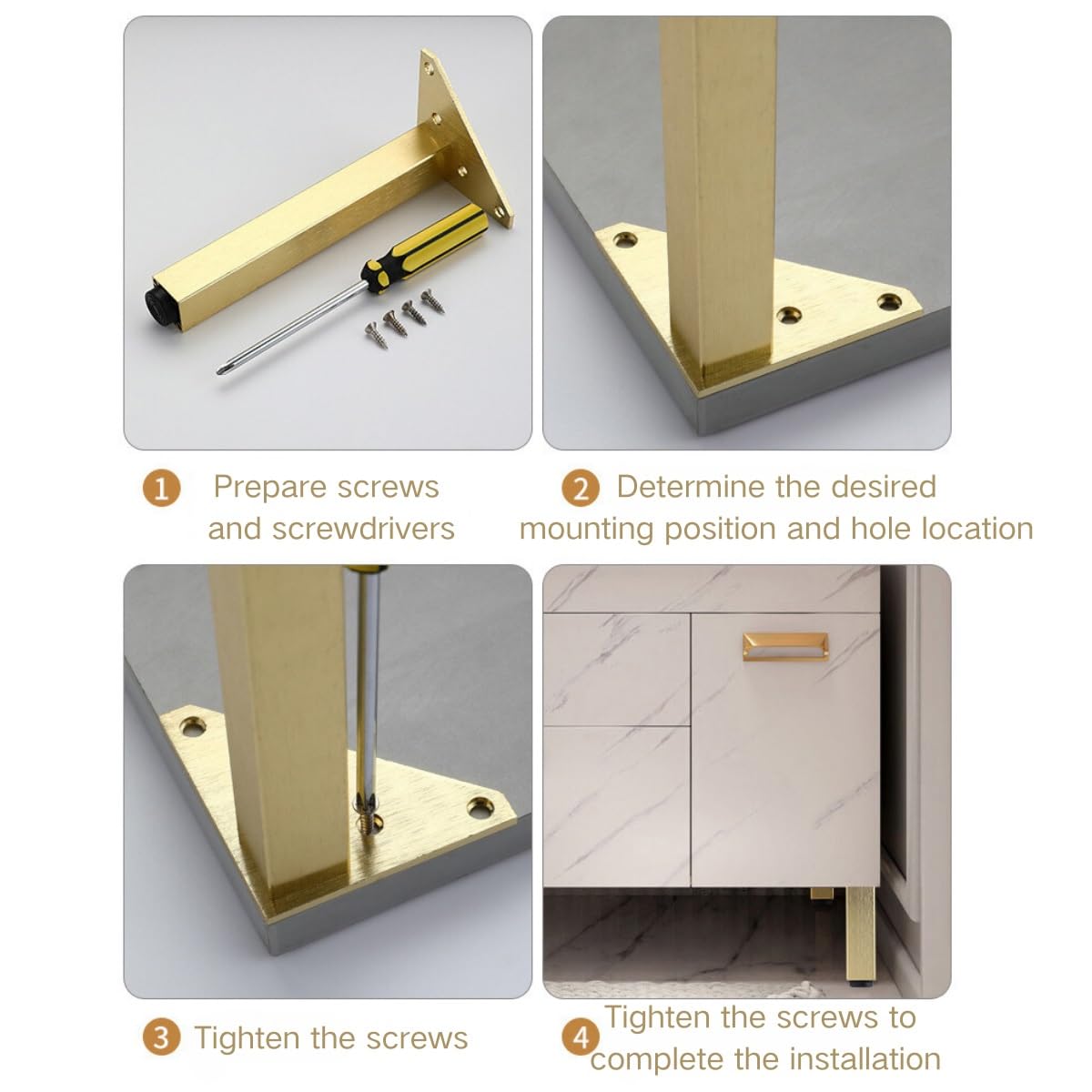 1 Prepare screws and screwdrivers

2 Determine the desired mounting position and hole location

3 Tighten the screws

4 Tighten the screws to complete the installation