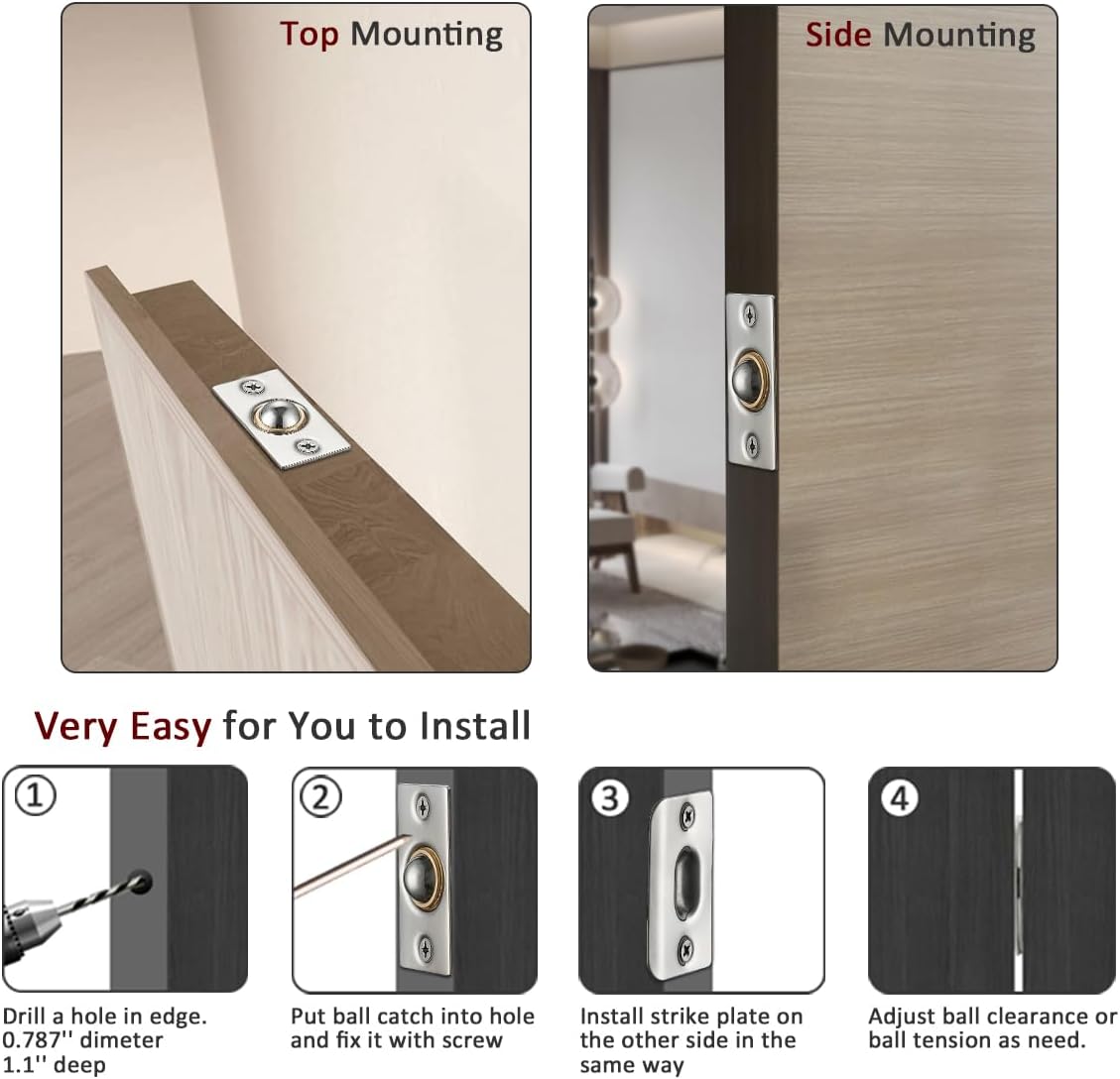 Top Mounting

Side Mounting

Very Easy for You to Install

①

Drill a hole in edge. 0.787'' dimeter 1.1'' deep

②

Put ball catch into hole and fix it with screw

③

Install strike plate on the other side in the same way

④

Adjust ball clearance or ball tension as need.