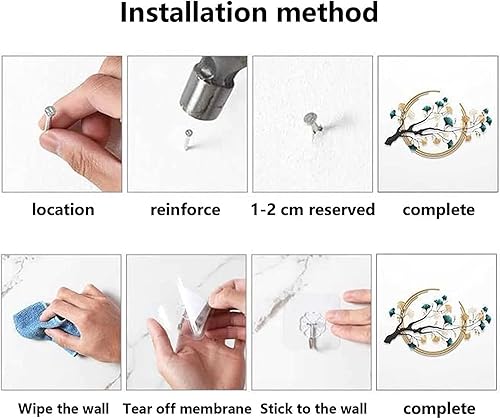 Installation method

location

reinforce

1-2 cm reserved

complete

Wipe the wall

Tear off membrane

Stick to the wall

complete