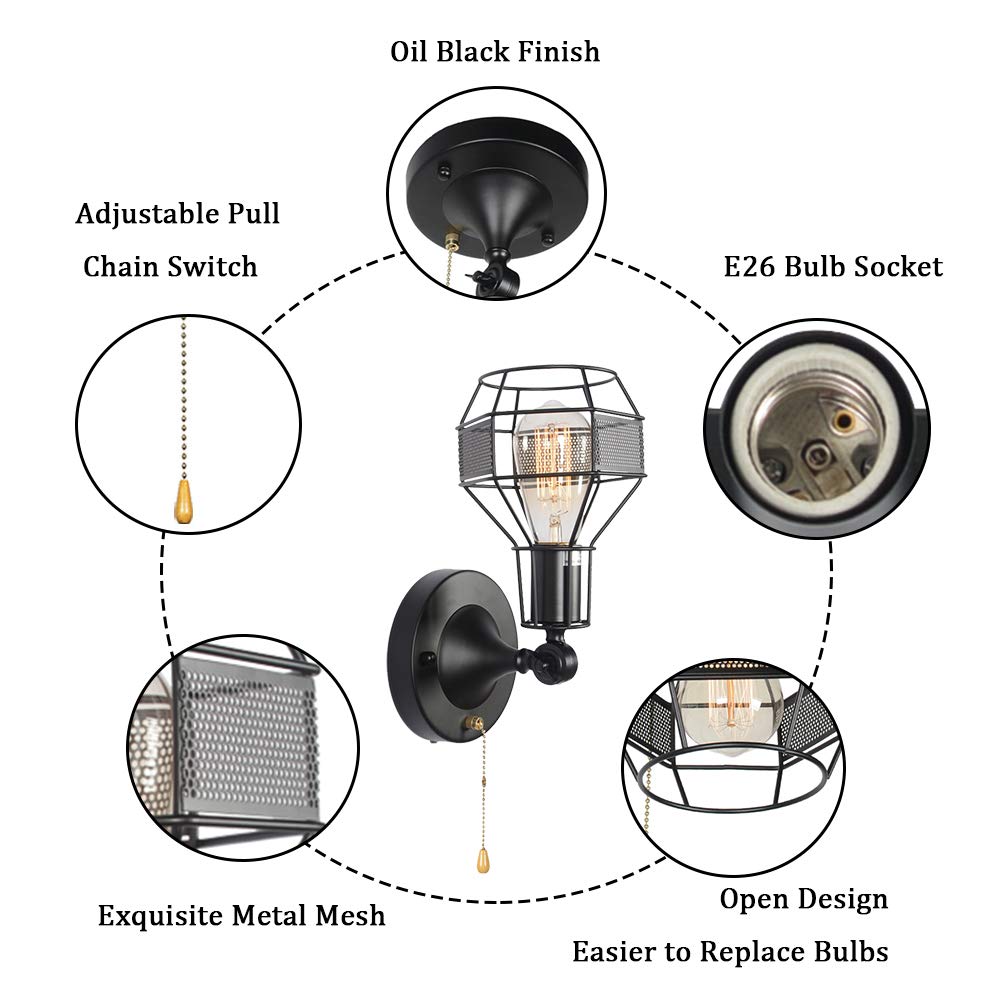 Oil Black Finish

Adjustable Pull
Chain Switch

E26 Bulb Socket

Exquisite Metal Mesh

Open Design
Easier to Replace Bulbs