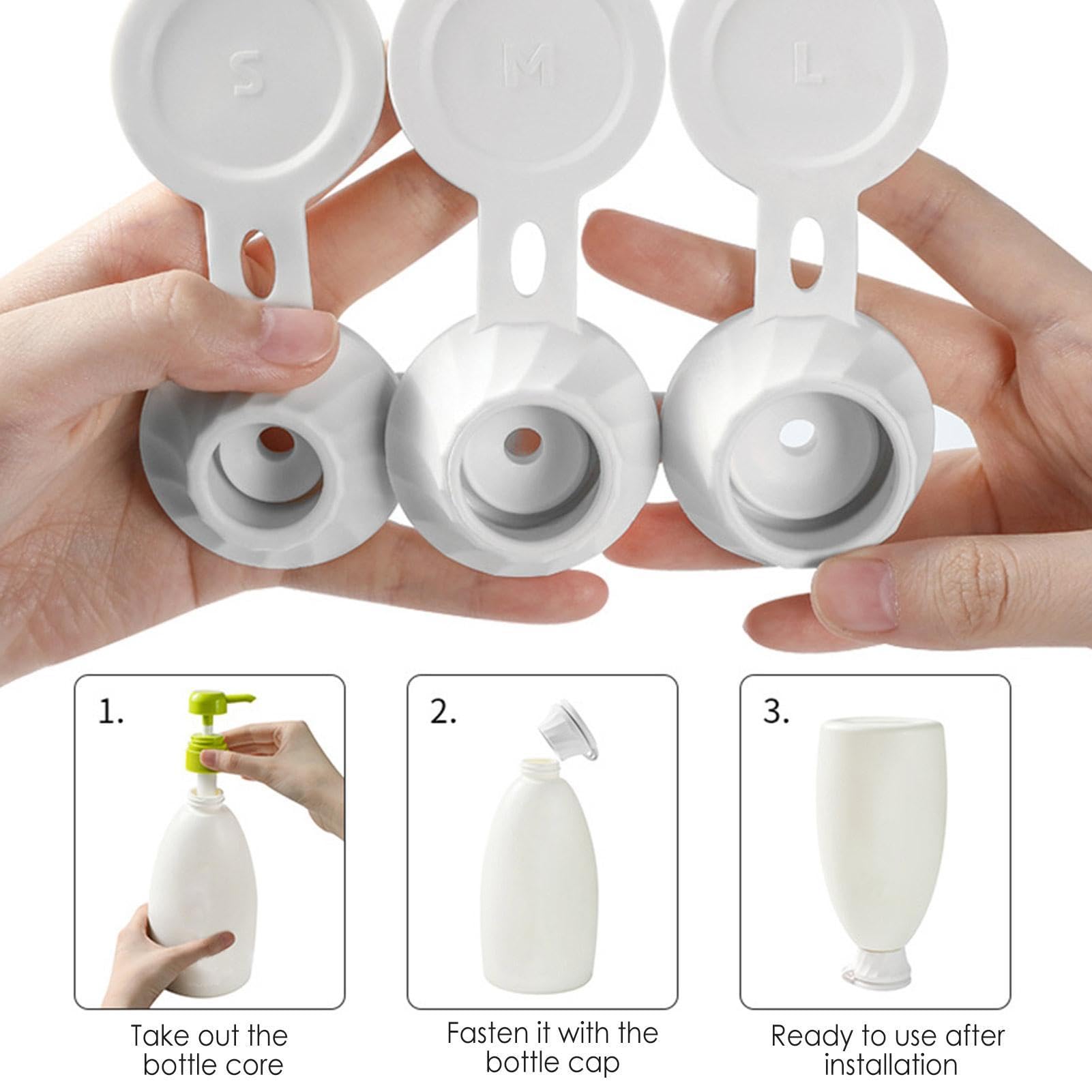 S

M

L

1.

Take out the bottle core

2.

Fasten it with the bottle cap

3.

Ready to use after installation