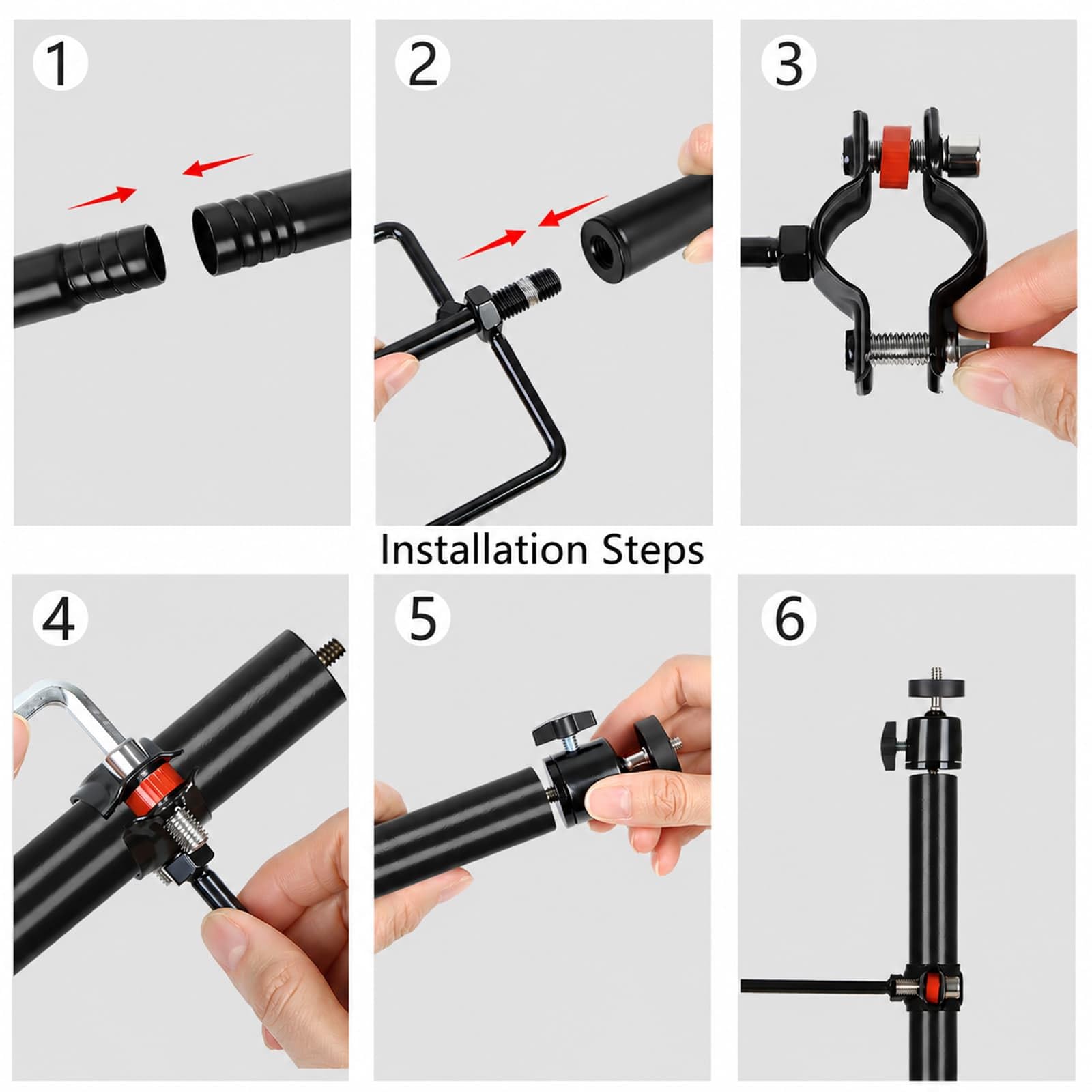 1

2

3

Installation Steps

4

5

6