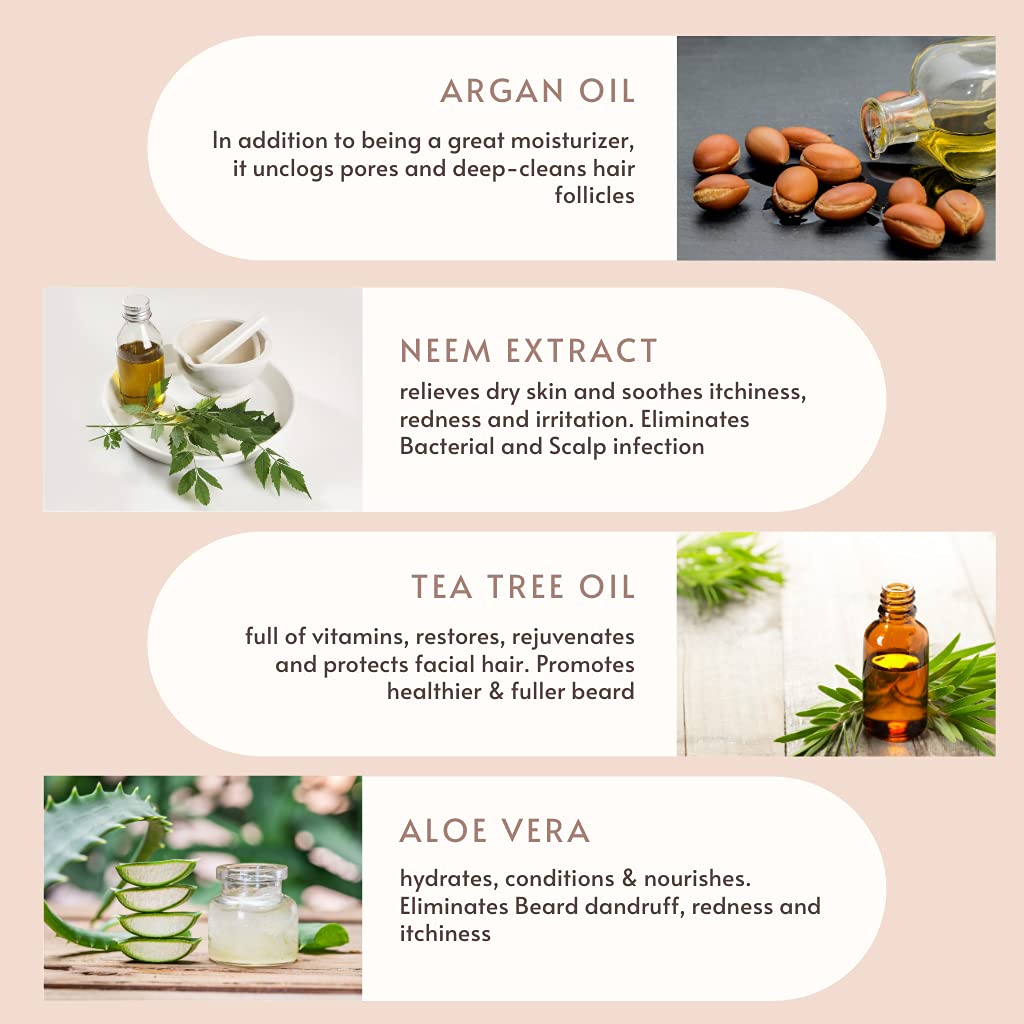 ARGAN OIL

In addition to being a great moisturizer, it unclogs pores and deep-cleans hair follicles

NEEM EXTRACT

relieves dry skin and soothes itchiness, redness and irritation. Eliminates Bacterial and Scalp infection

TEA TREE OIL

full of vitamins, restores, rejuvenates and protects facial hair. Promotes healthier & fuller beard

ALOE VERA

hydrates, conditions & nourishes. Eliminates Beard dandruff, redness and itchiness