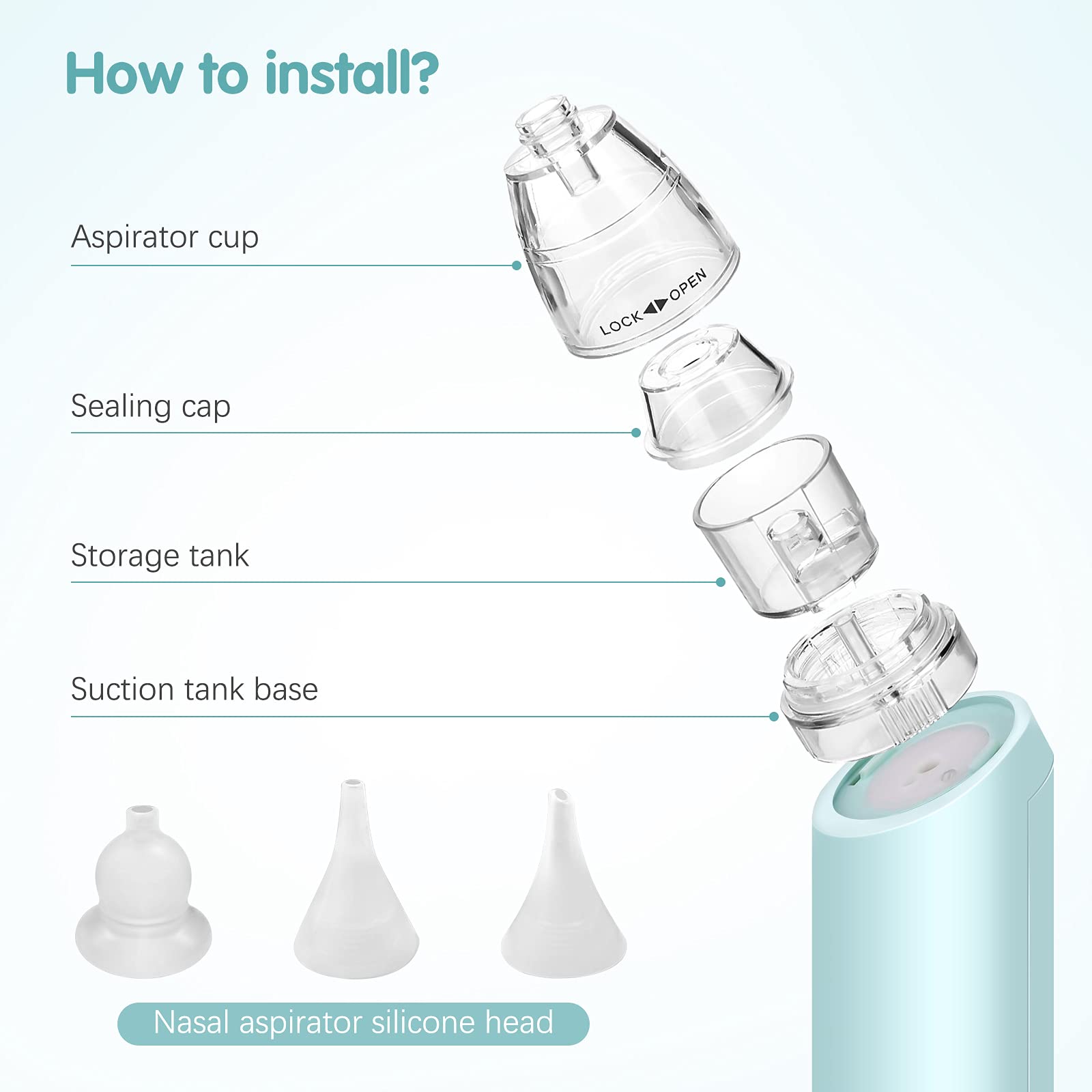 How to install?

Aspirator cup

LOCK OPEN

Sealing cap

Storage tank

Suction tank base

Nasal aspirator silicone head