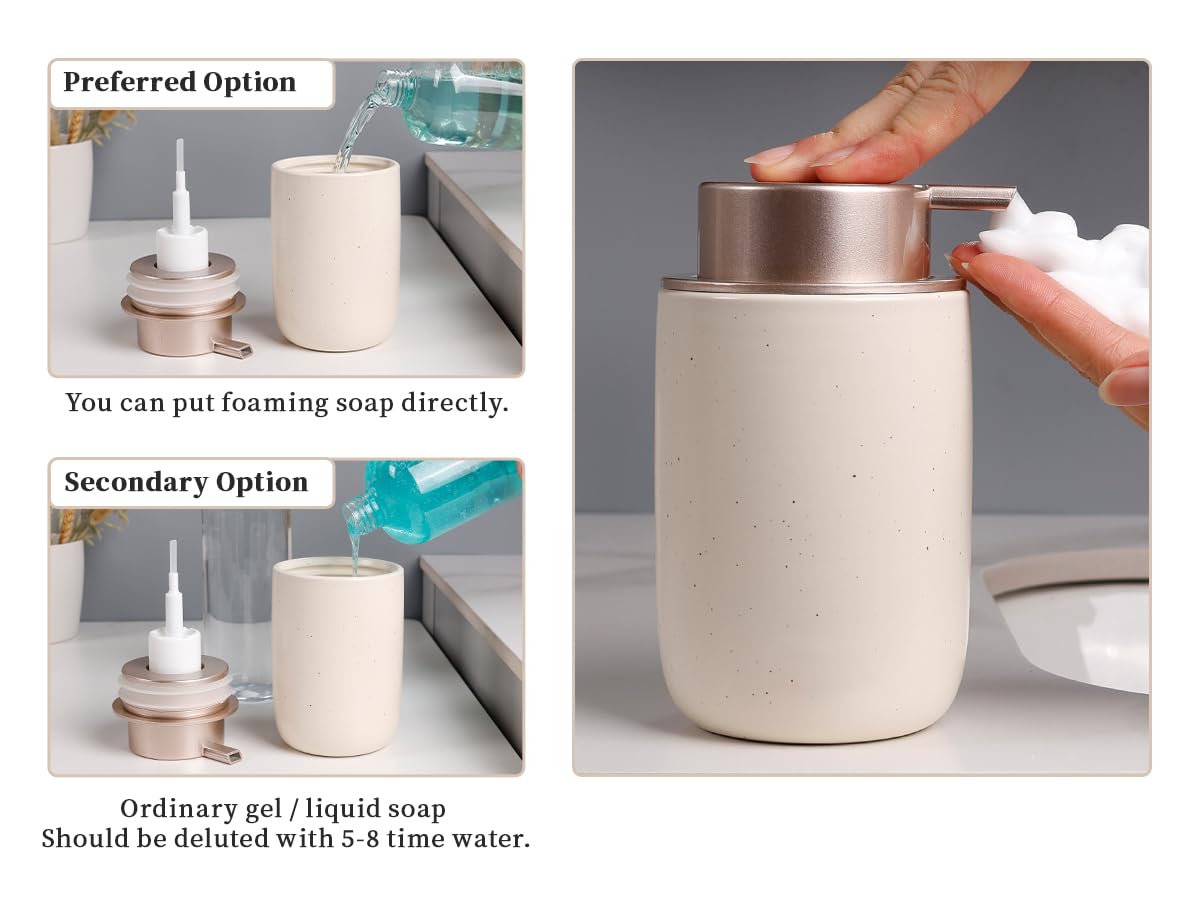 Preferred Option

You can put foaming soap directly.

Secondary Option

Ordinary gel / liquid soap
Should be deluted with 5-8 time water.