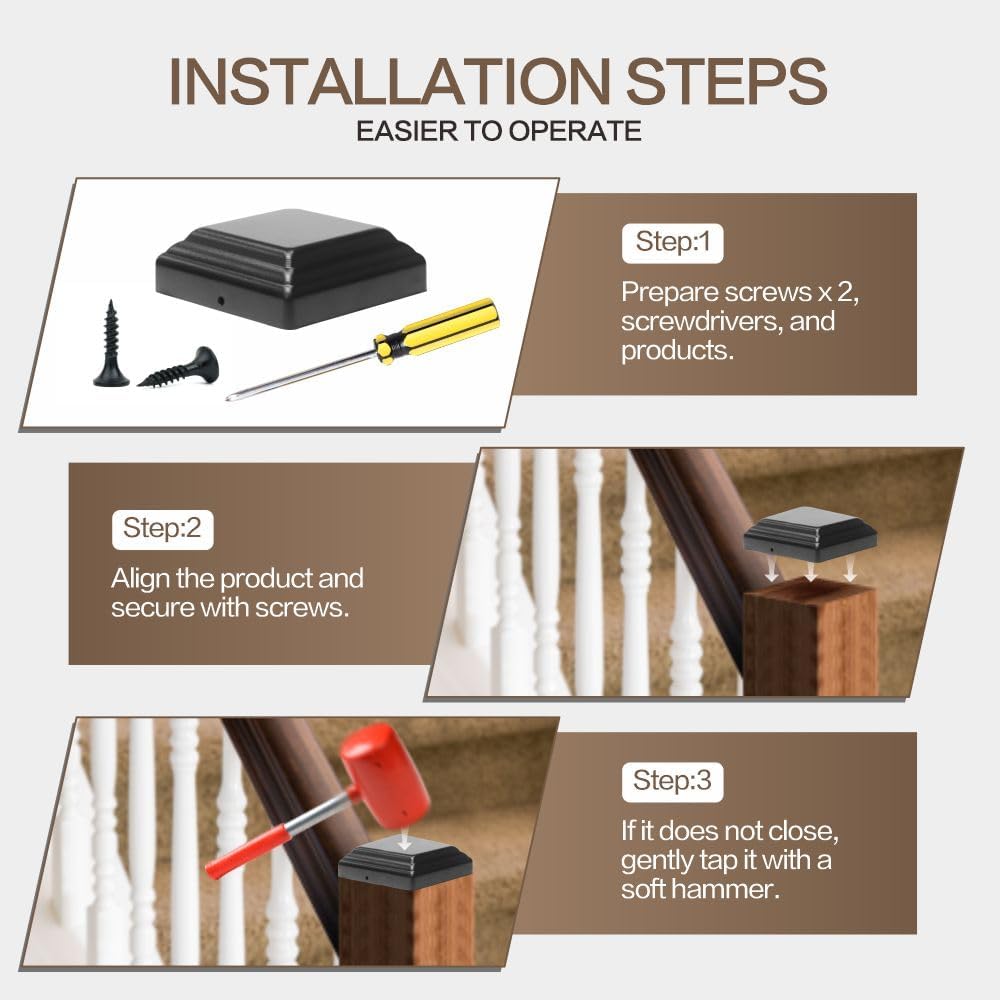 INSTALLATION STEPS
EASIER TO OPERATE

Step:1
Prepare screws x 2, screwdrivers, and products.

Step:2
Align the product and secure with screws.

Step:3
If it does not close, gently tap it with a soft hammer.