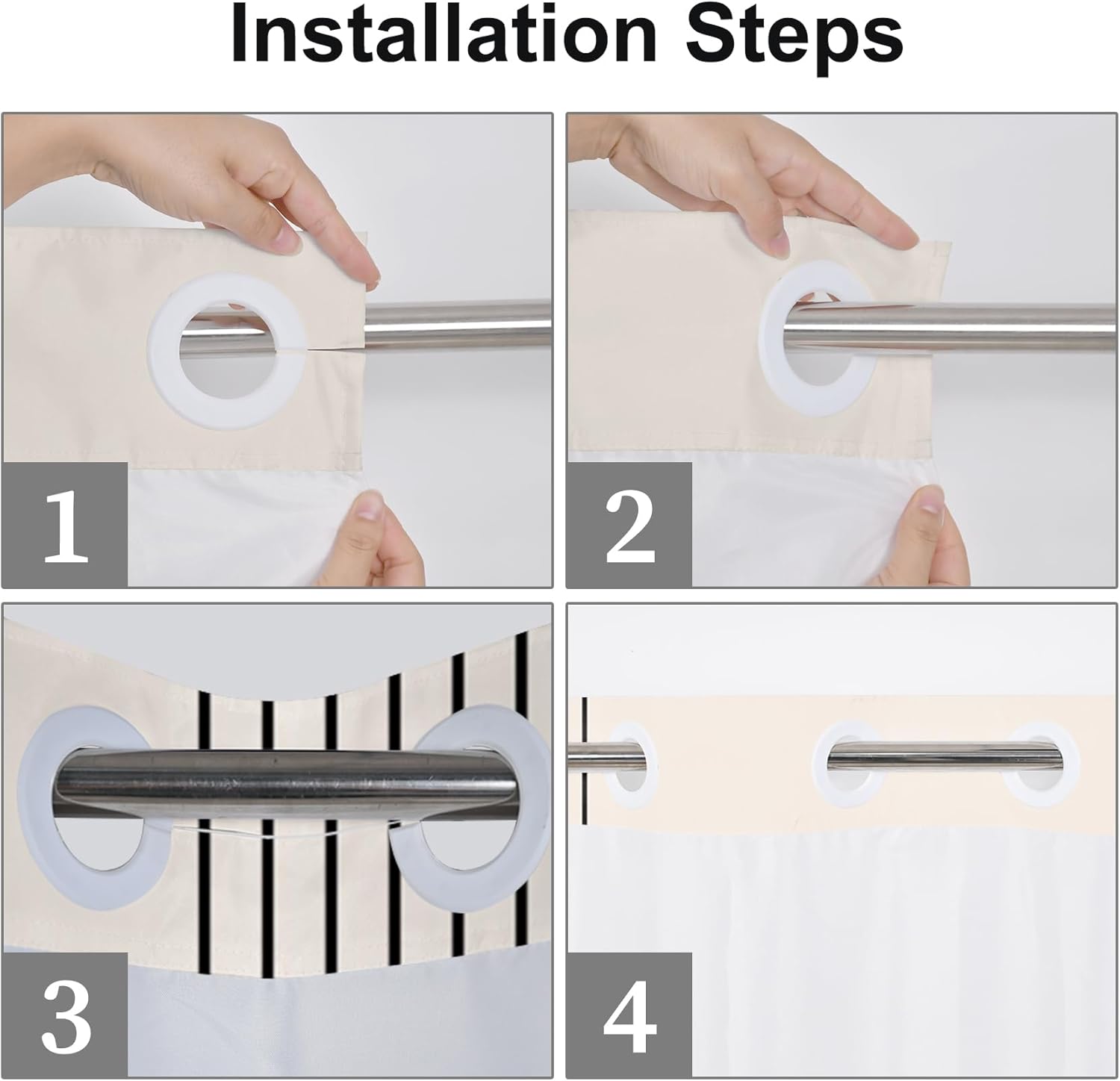 Installation Steps

1

2

3

4