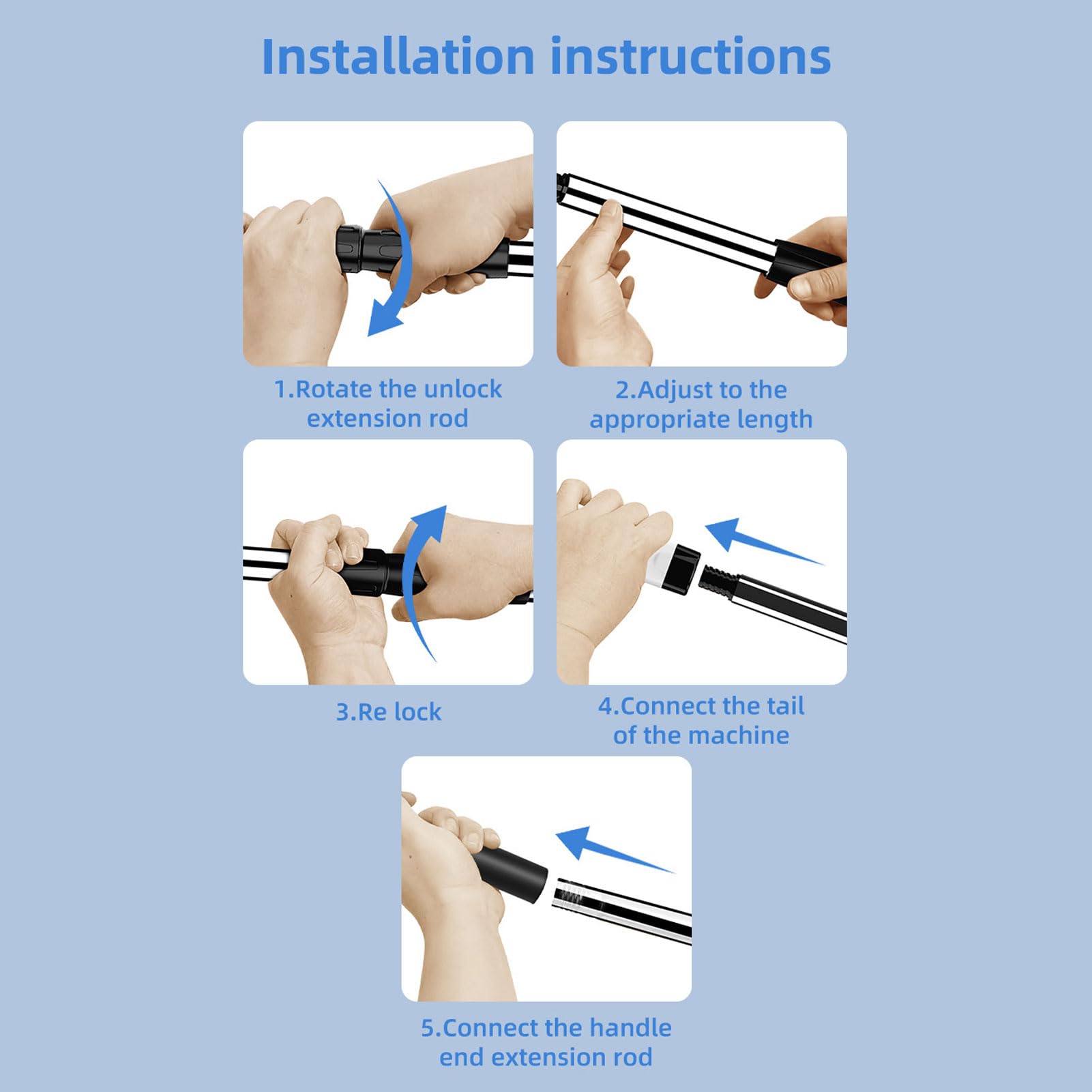 Installation instructions

1.Rotate the unlock extension rod

2.Adjust to the appropriate length

3.Re lock

4.Connect the tail of the machine

5.Connect the handle end extension rod