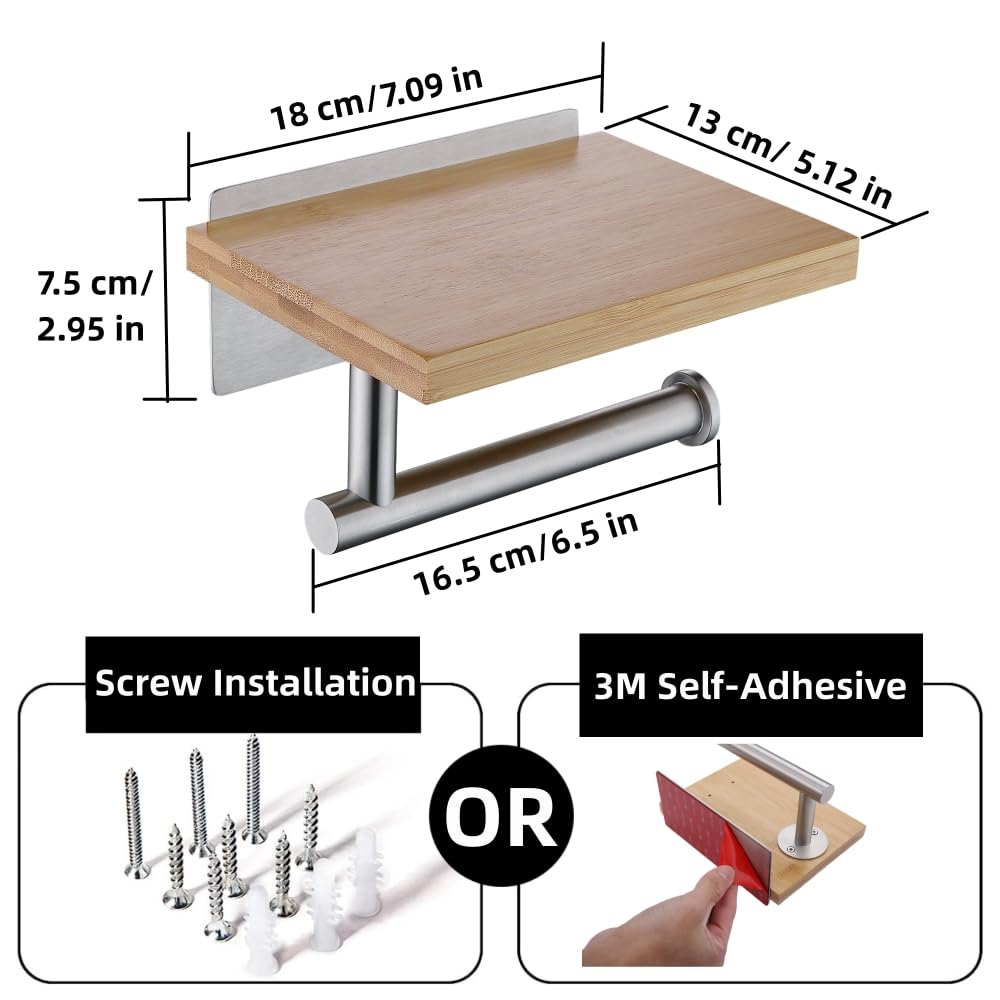 18 cm/7.09 in

13 cm/ 5.12 in

7.5 cm/
2.95 in

16.5 cm/6.5 in

Screw Installation

OR

3M Self-Adhesive