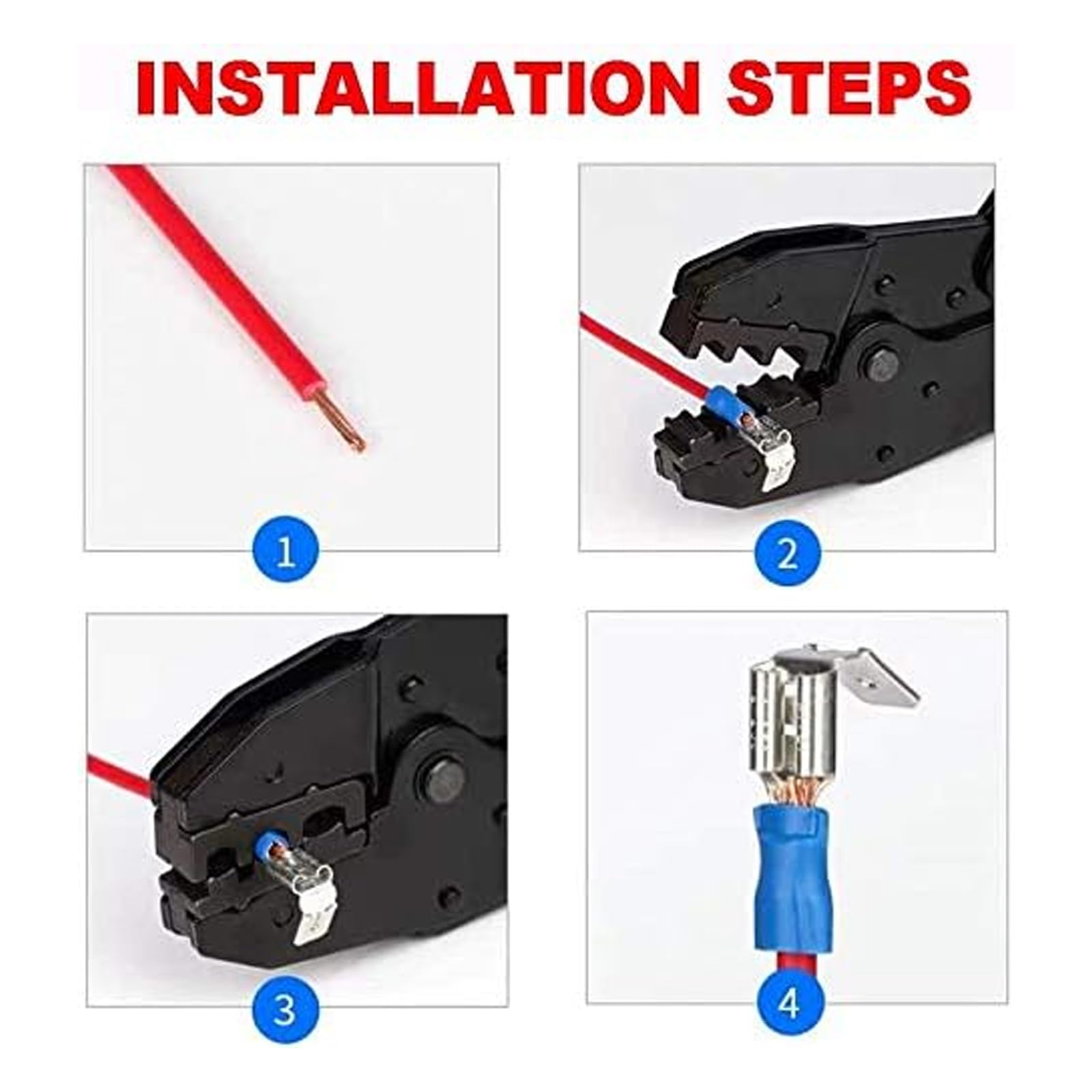 INSTALLATION STEPS

1

2

3

4