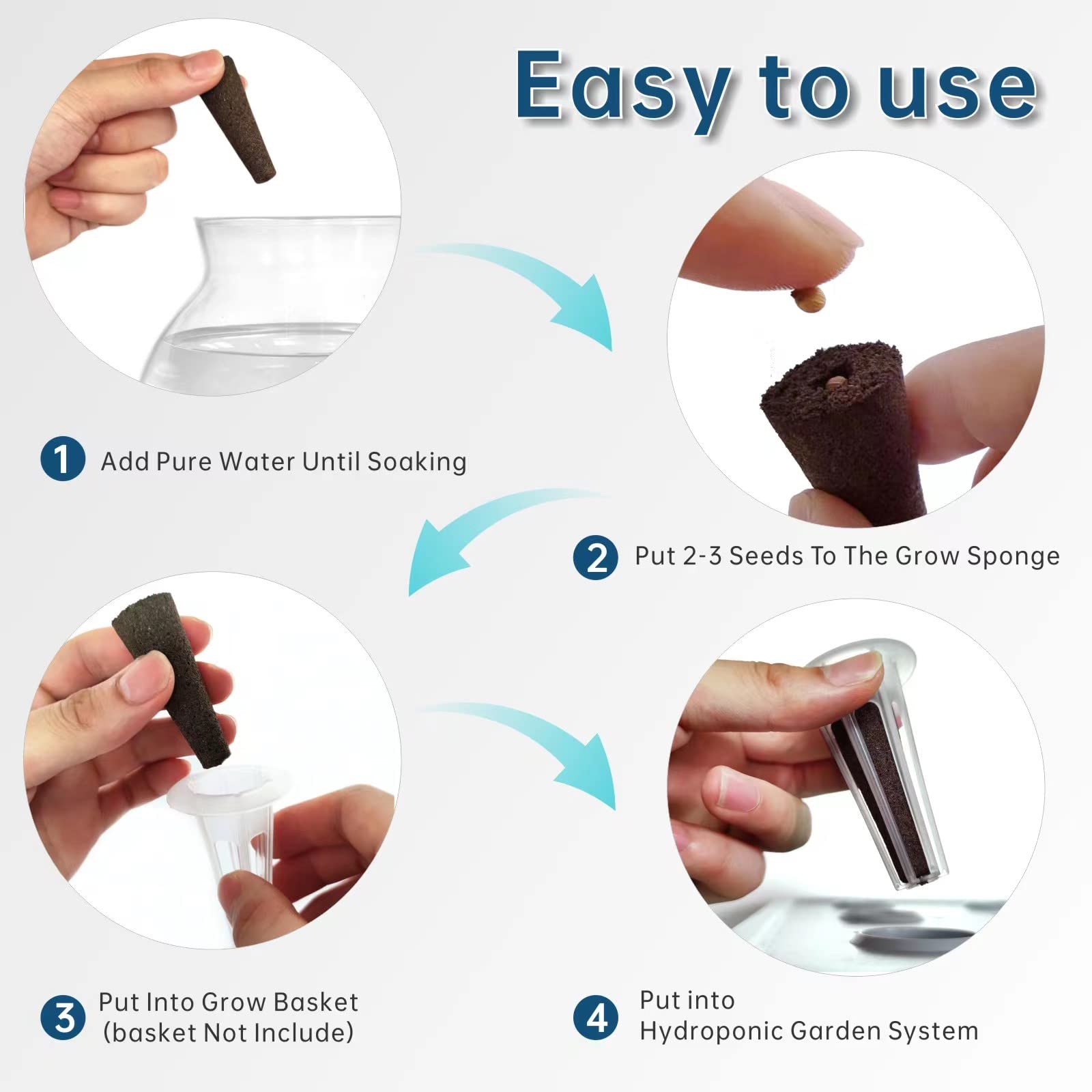 Easy to use

1 Add Pure Water Until Soaking

2 Put 2-3 Seeds To The Grow Sponge

3 Put Into Grow Basket (basket Not Include)

4 Put into Hydroponic Garden System