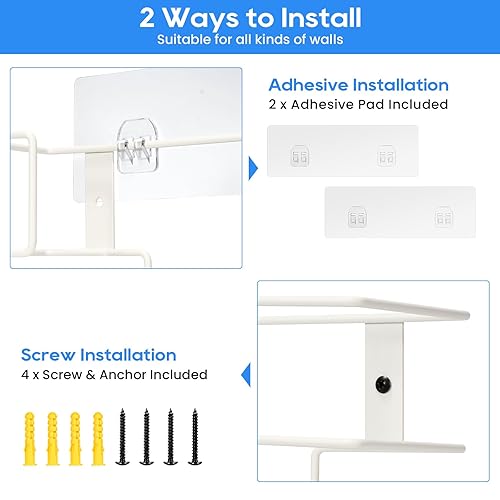 2 Ways to Install
Suitable for all kinds of walls

Adhesive Installation
2 x Adhesive Pad Included

Screw Installation
4 x Screw & Anchor Included