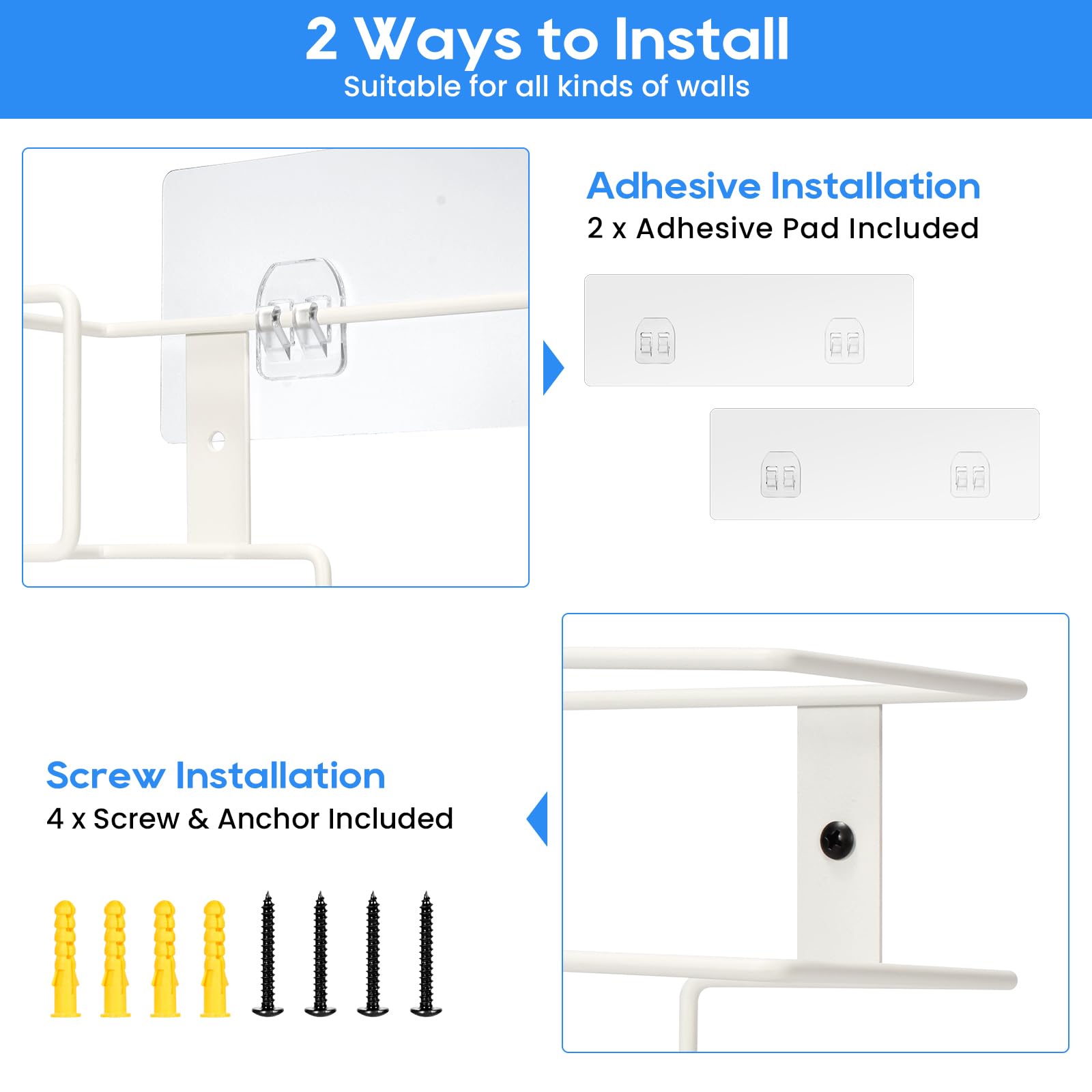 2 Ways to Install
Suitable for all kinds of walls

Adhesive Installation
2 x Adhesive Pad Included

Screw Installation
4 x Screw & Anchor Included