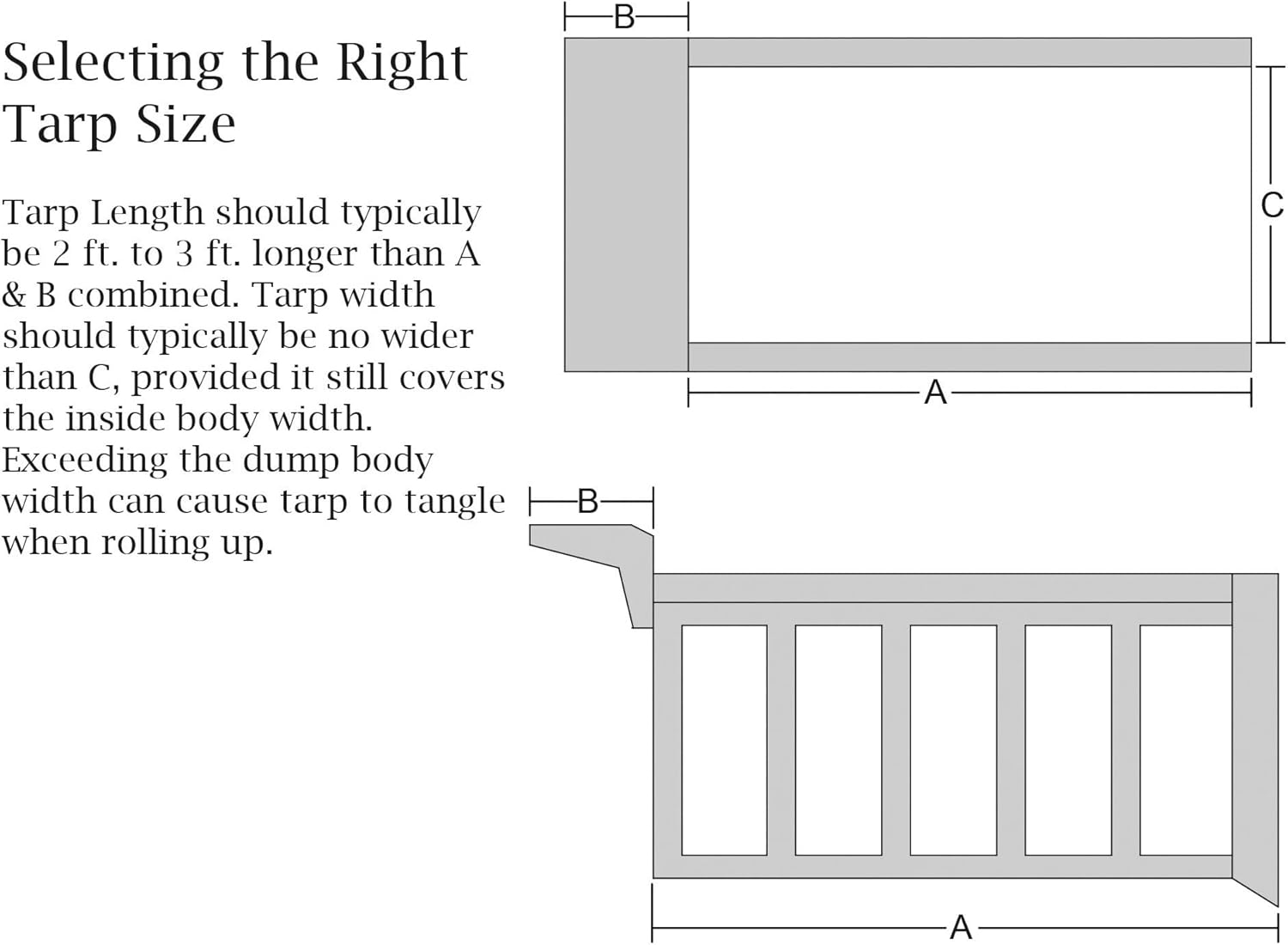 Selecting the Right Tarp Size

Tarp Length should typically be 2 ft. to 3 ft. longer than A & B combined. Tarp width should typically be no wider than C, provided it still covers the inside body width. Exceeding the dump body width can cause tarp to tangle when rolling up.

B
C
A

B
A