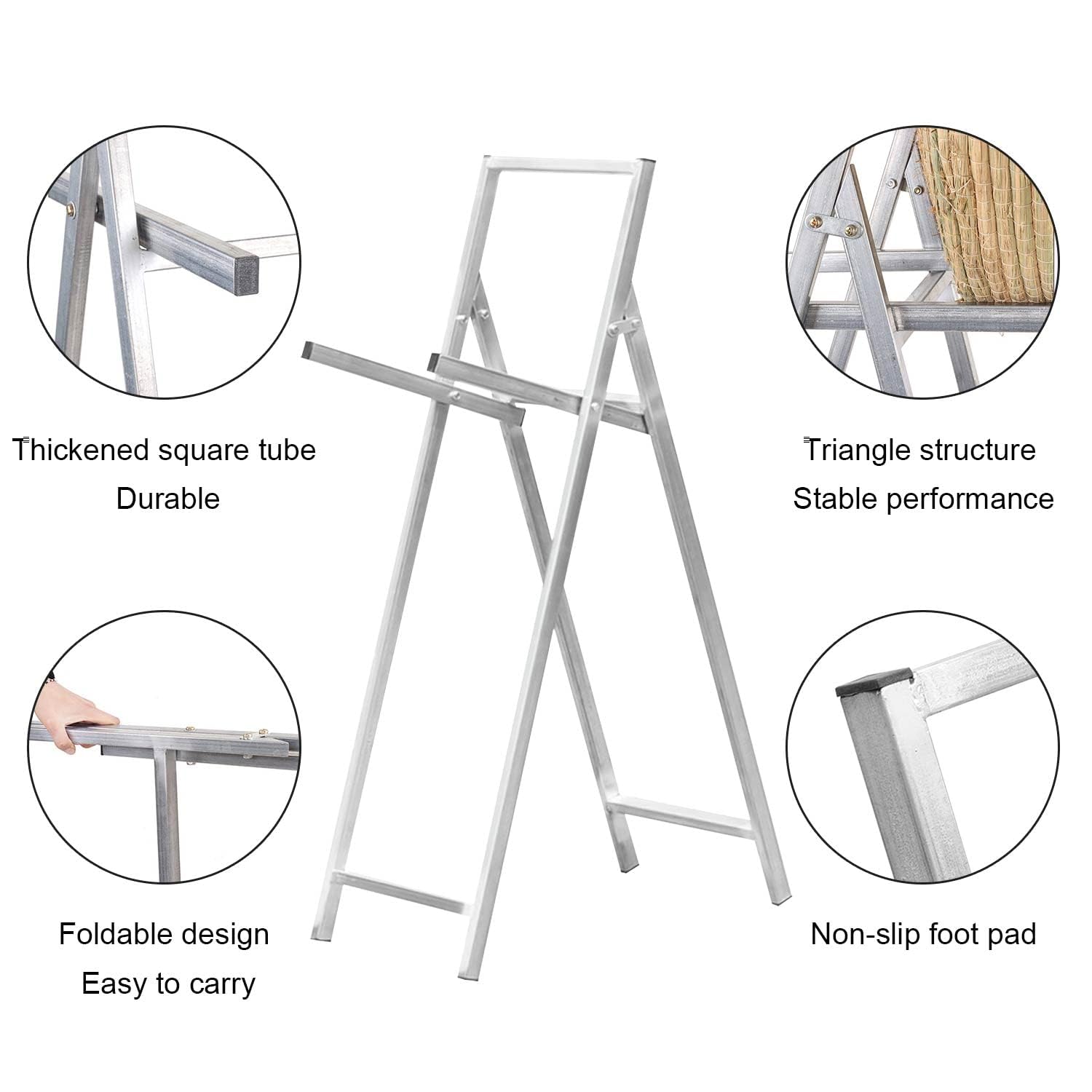 Thickened square tube
Durable

Triangle structure
Stable performance

Foldable design
Easy to carry

Non-slip foot pad