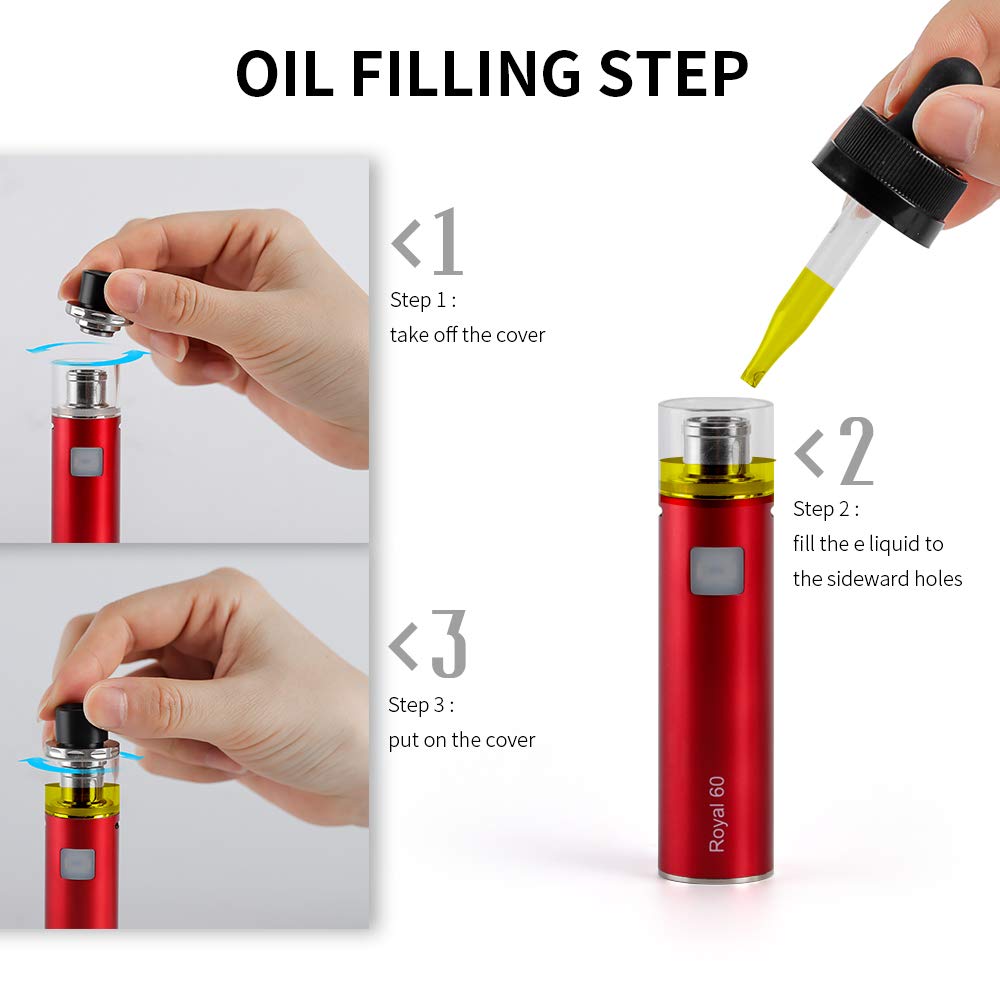 OIL FILLING STEP

<1

Step 1 :
take off the cover

<2

Step 2 :
fill the e liquid to the sideward holes

<3

Step 3 :
put on the cover

Royal 60