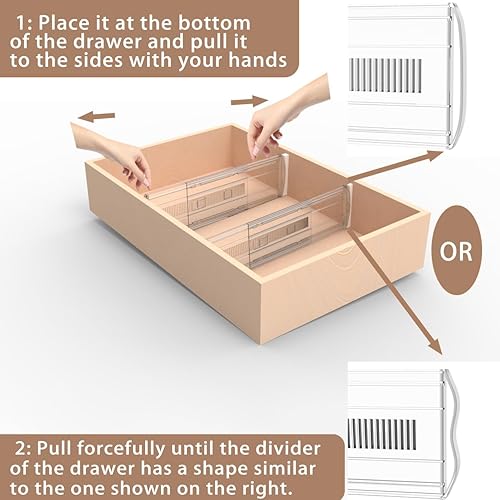 1: Place it at the bottom of the drawer and pull it to the sides with your hands

OR

2: Pull forcefully until the divider of the drawer has a shape similar to the one shown on the right.