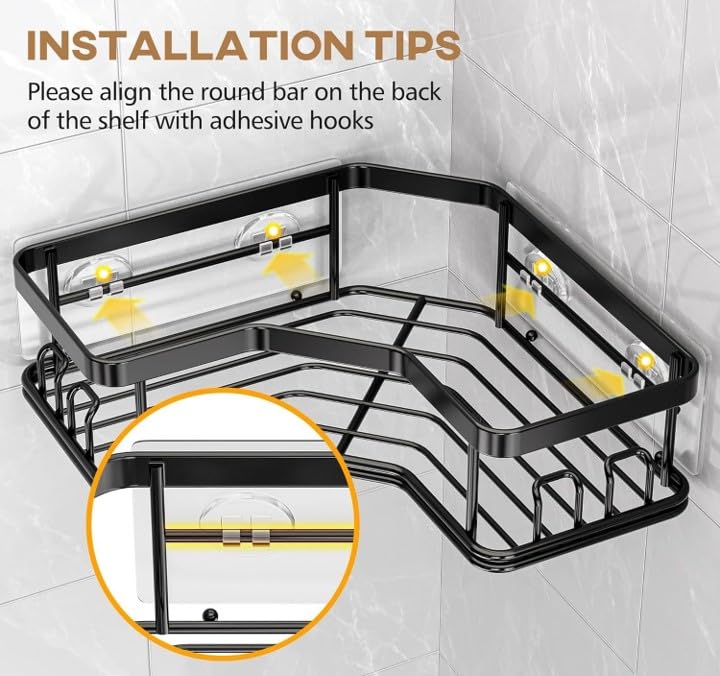 INSTALLATION TIPS

Please align the round bar on the back of the shelf with adhesive hooks