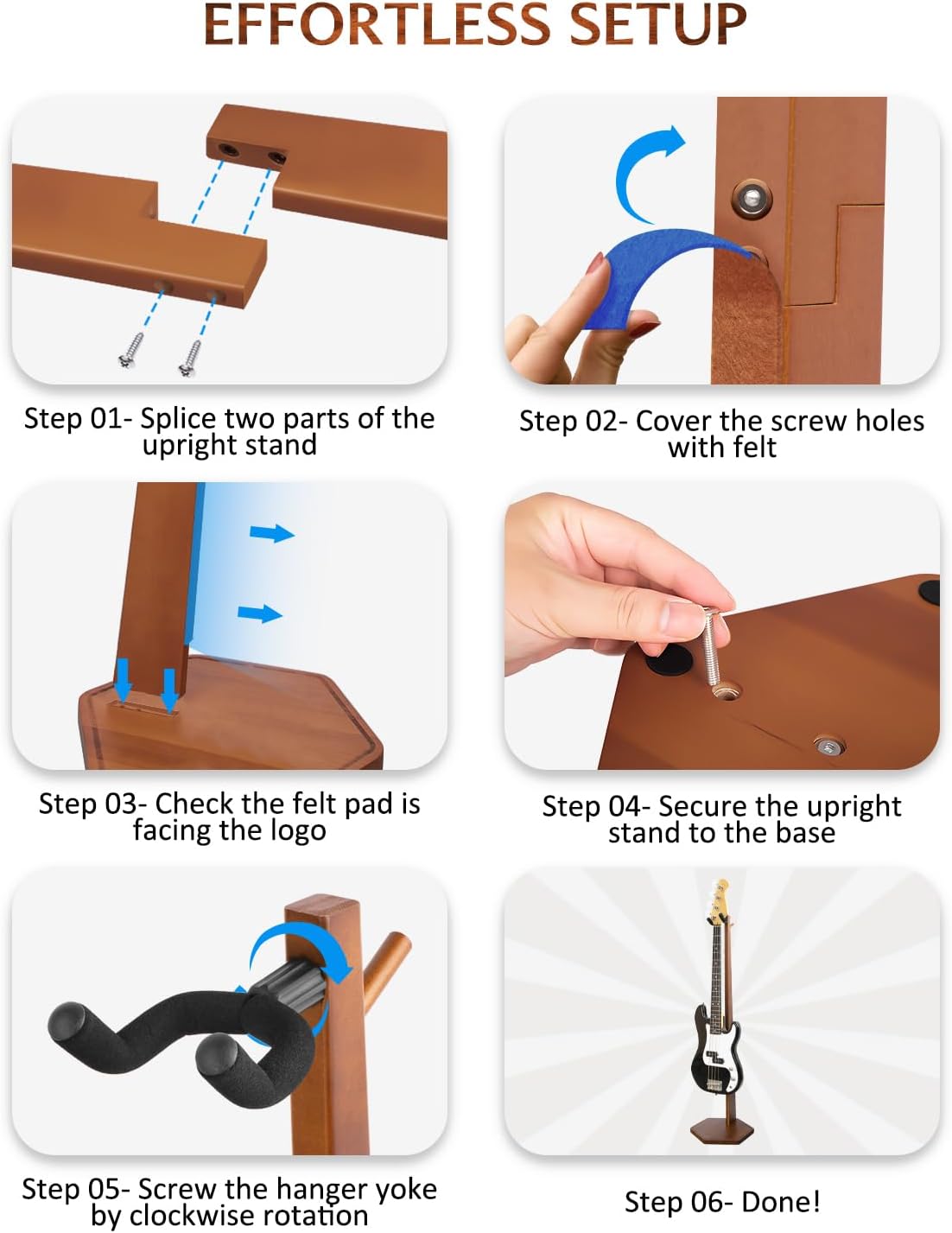 EFFORTLESS SETUP

Step 01- Splice two parts of the upright stand

Step 02- Cover the screw holes with felt

Step 03- Check the felt pad is facing the logo

Step 04- Secure the upright stand to the base

Step 05- Screw the hanger yoke by clockwise rotation

Step 06- Done!