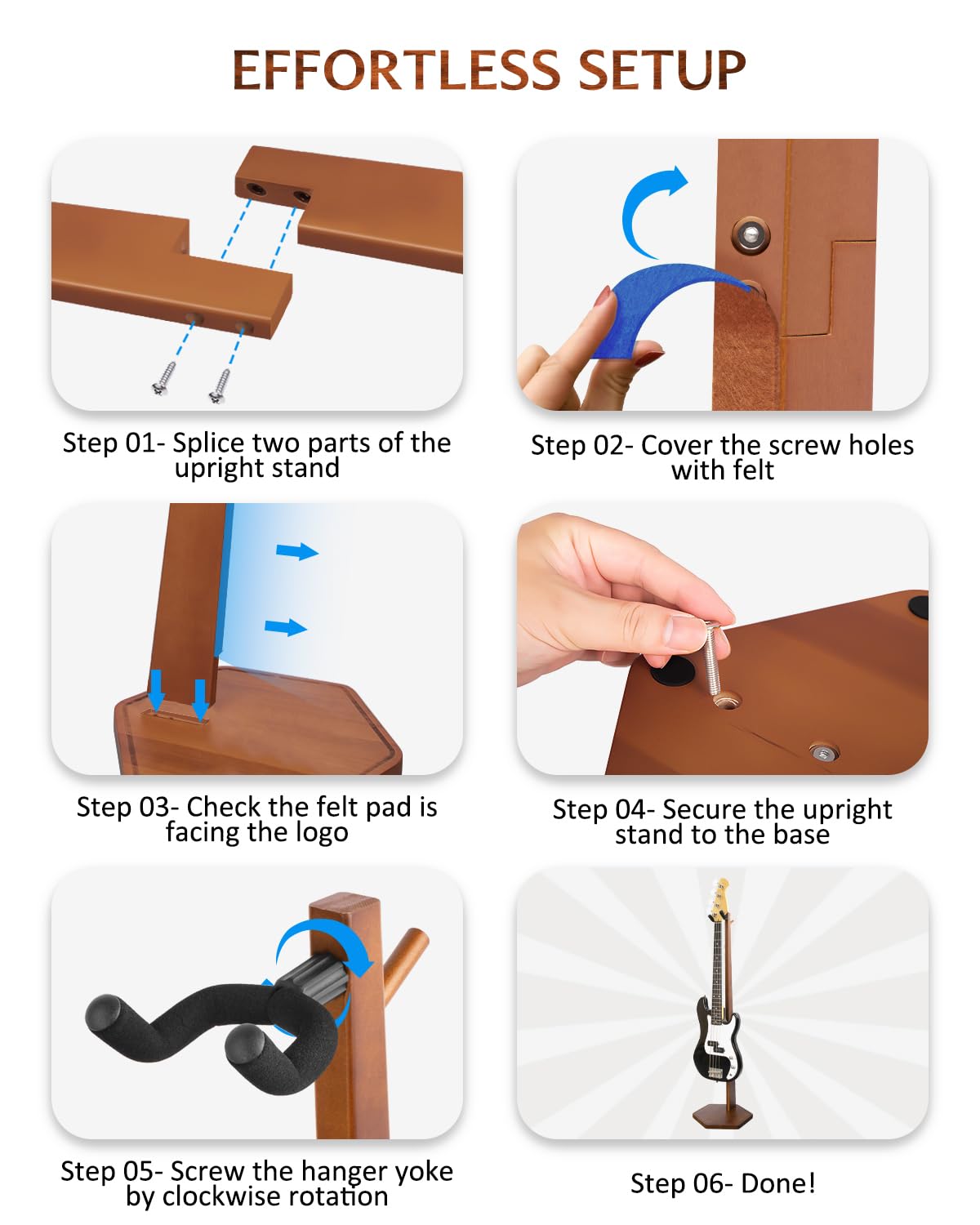 EFFORTLESS SETUP

Step 01- Splice two parts of the upright stand

Step 02- Cover the screw holes with felt

Step 03- Check the felt pad is facing the logo

Step 04- Secure the upright stand to the base

Step 05- Screw the hanger yoke by clockwise rotation

Step 06- Done!