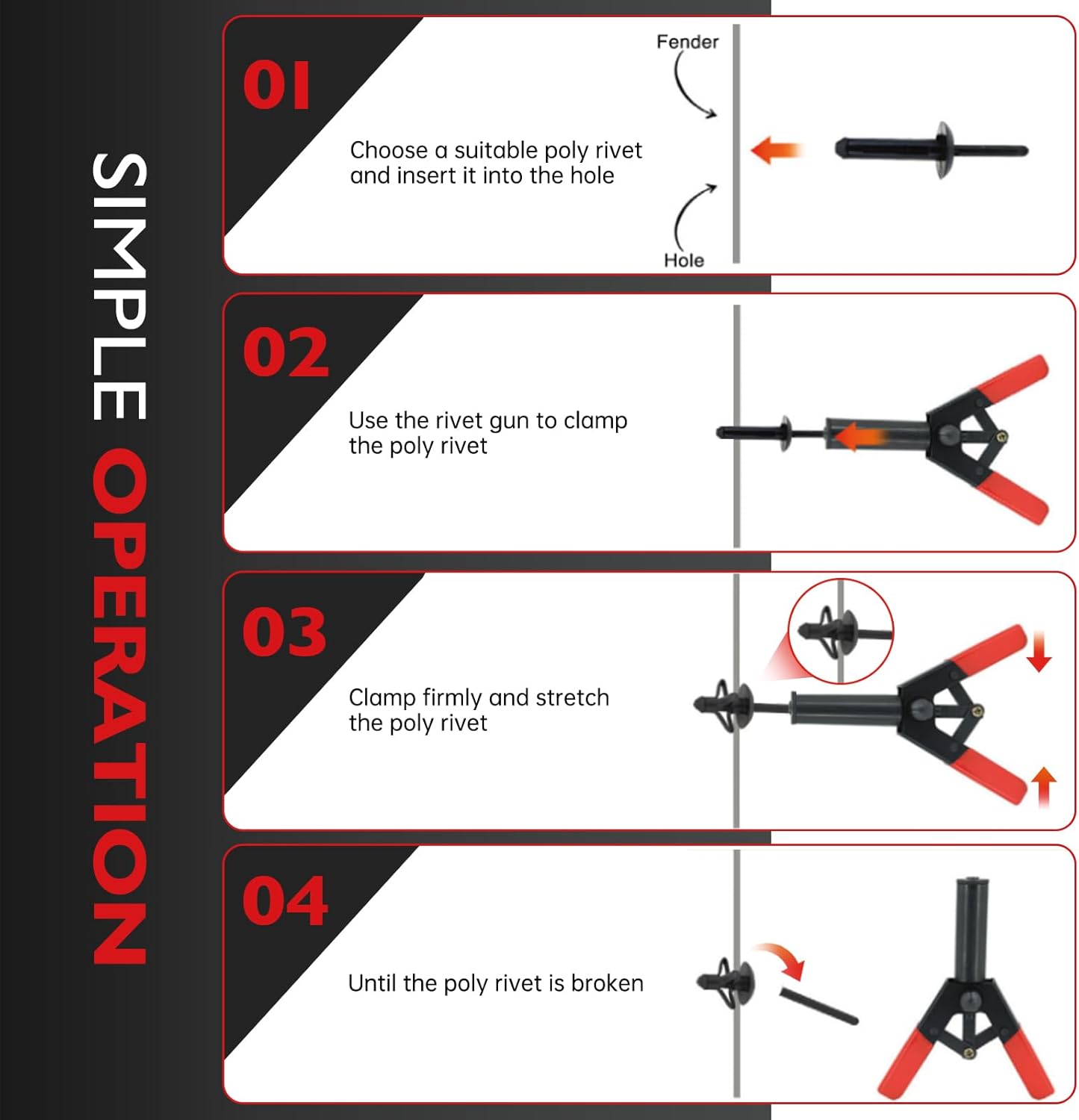 SIMPLE OPERATION

01

Choose a suitable poly rivet and insert it into the hole

Fender

Hole

02

Use the rivet gun to clamp the poly rivet

03

Clamp firmly and stretch the poly rivet

04

Until the poly rivet is broken