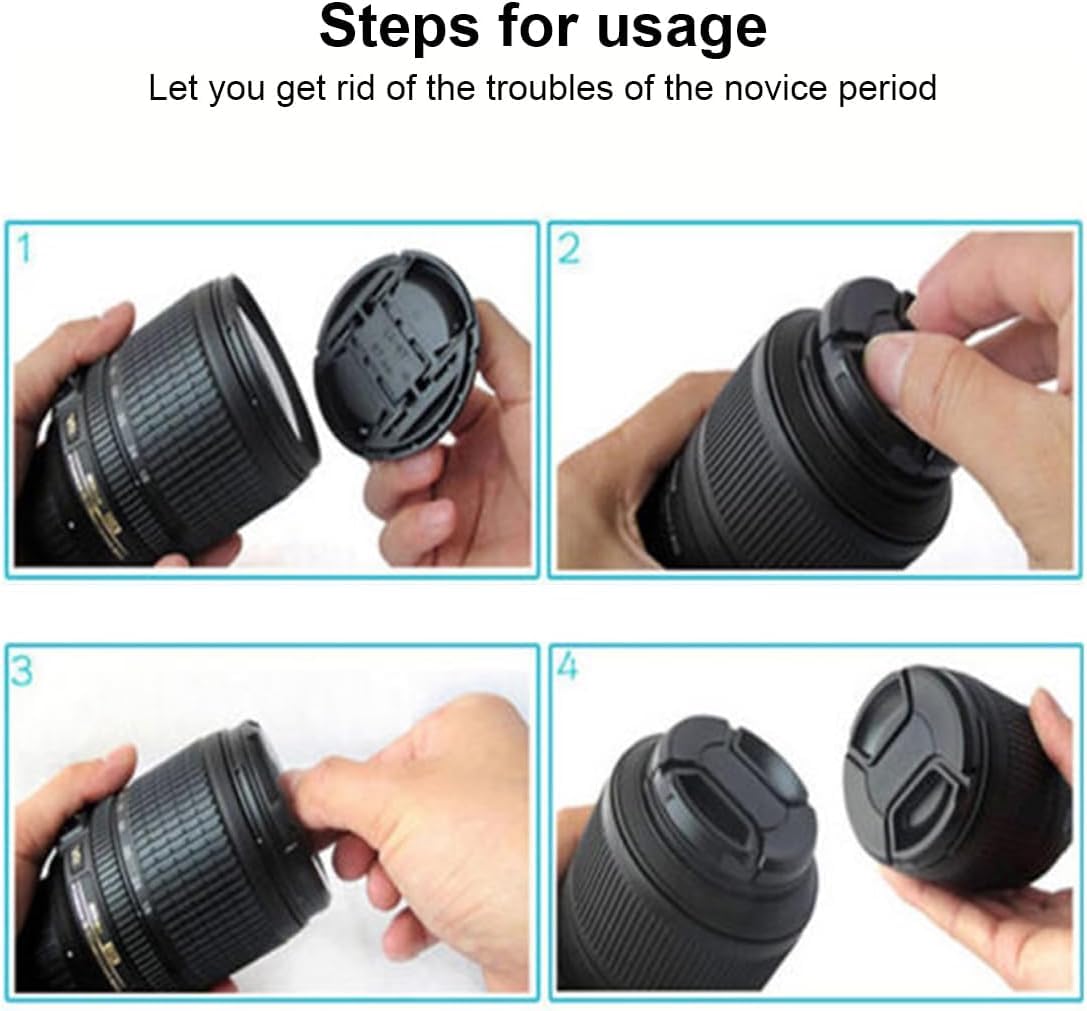 Steps for usage

Let you get rid of the troubles of the novice period

1

2

3

4