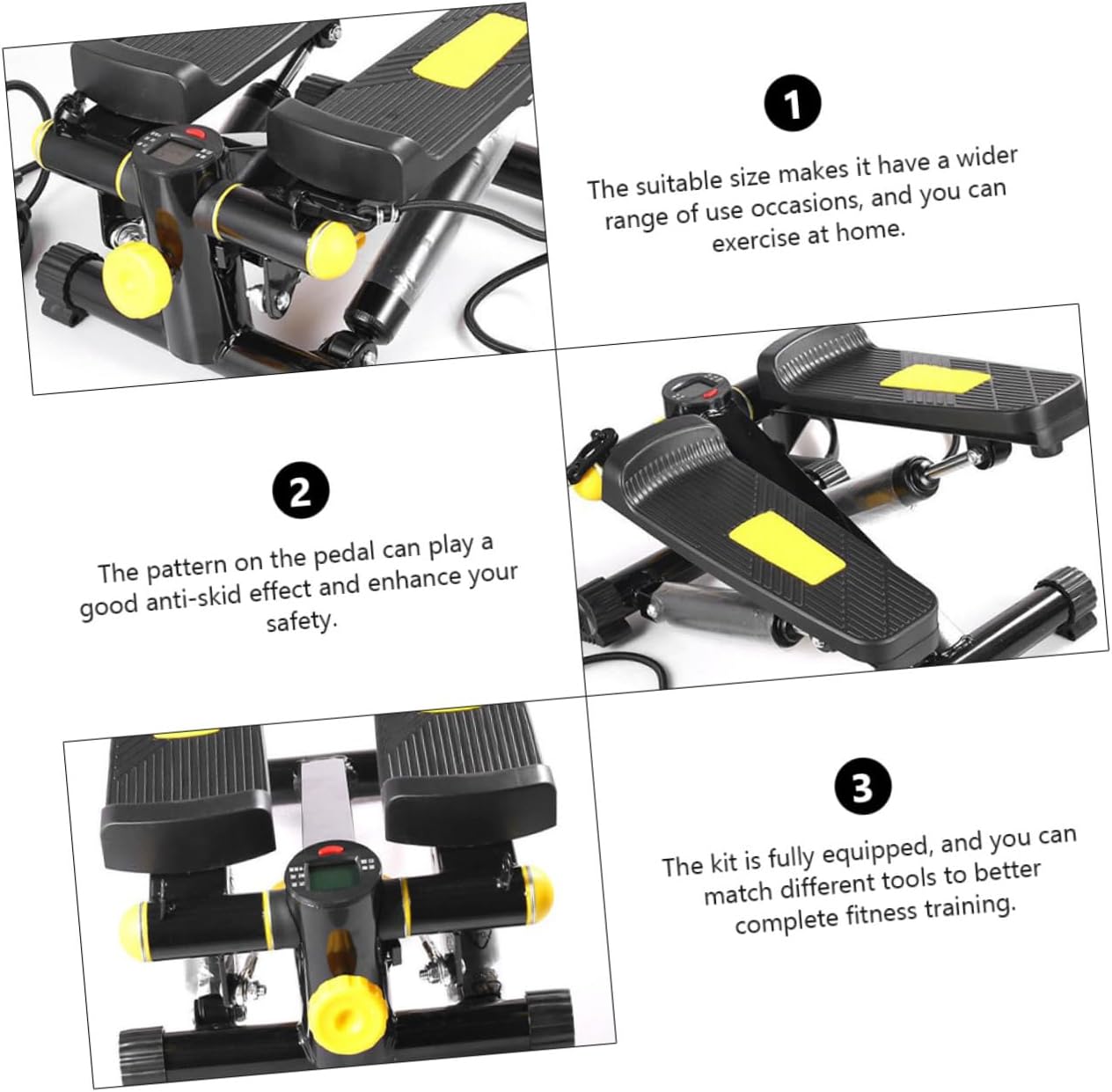 1

The suitable size makes it have a wider range of use occasions, and you can exercise at home.

2

The pattern on the pedal can play a good anti-skid effect and enhance your safety.

3

The kit is fully equipped, and you can match different tools to better complete fitness training.