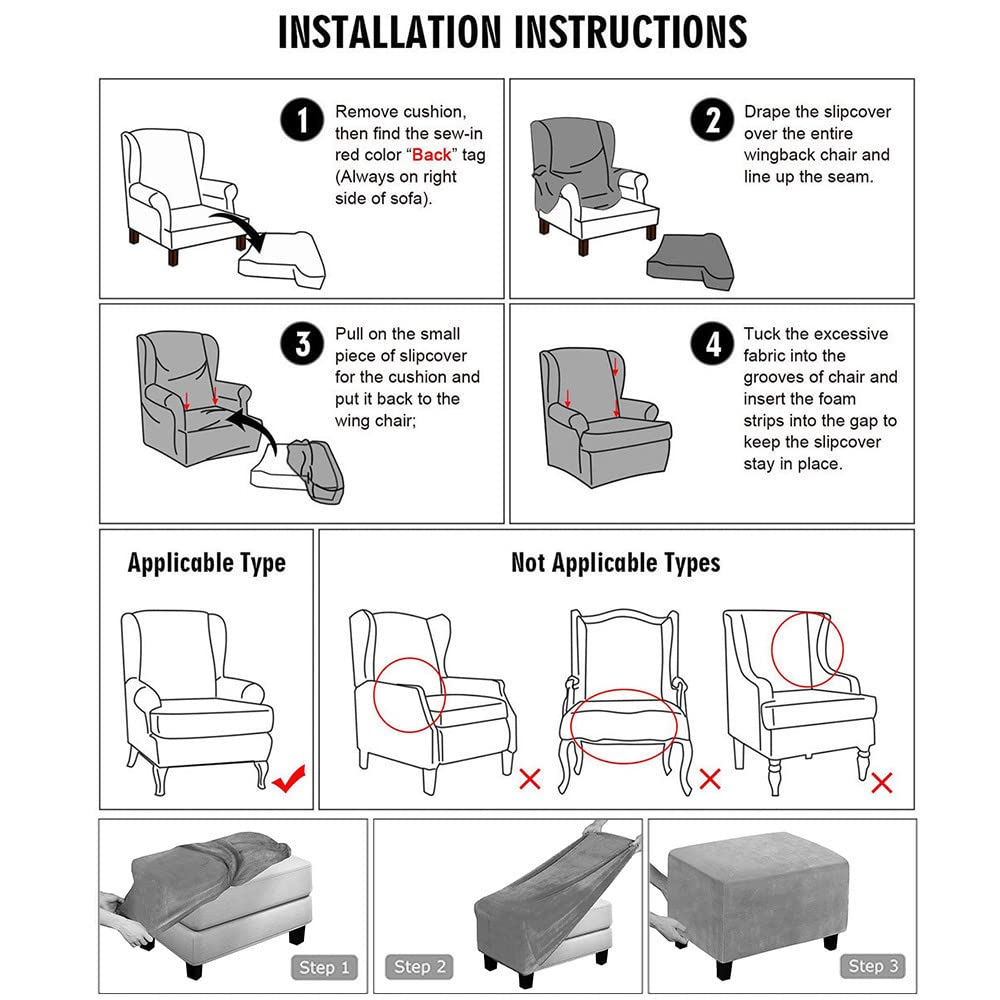 INSTALLATION INSTRUCTIONS

1 Remove cushion, then find the sew-in red color "Back" tag (Always on right side of sofa).

2 Drape the slipcover over the entire wingback chair and line up the seam.

3 Pull on the small piece of slipcover for the cushion and put it back to the wing chair;

4 Tuck the excessive fabric into the grooves of chair and insert the foam strips into the gap to keep the slipcover stay in place.

Applicable Type

Not Applicable Types

Step 1

Step 2

Step 3