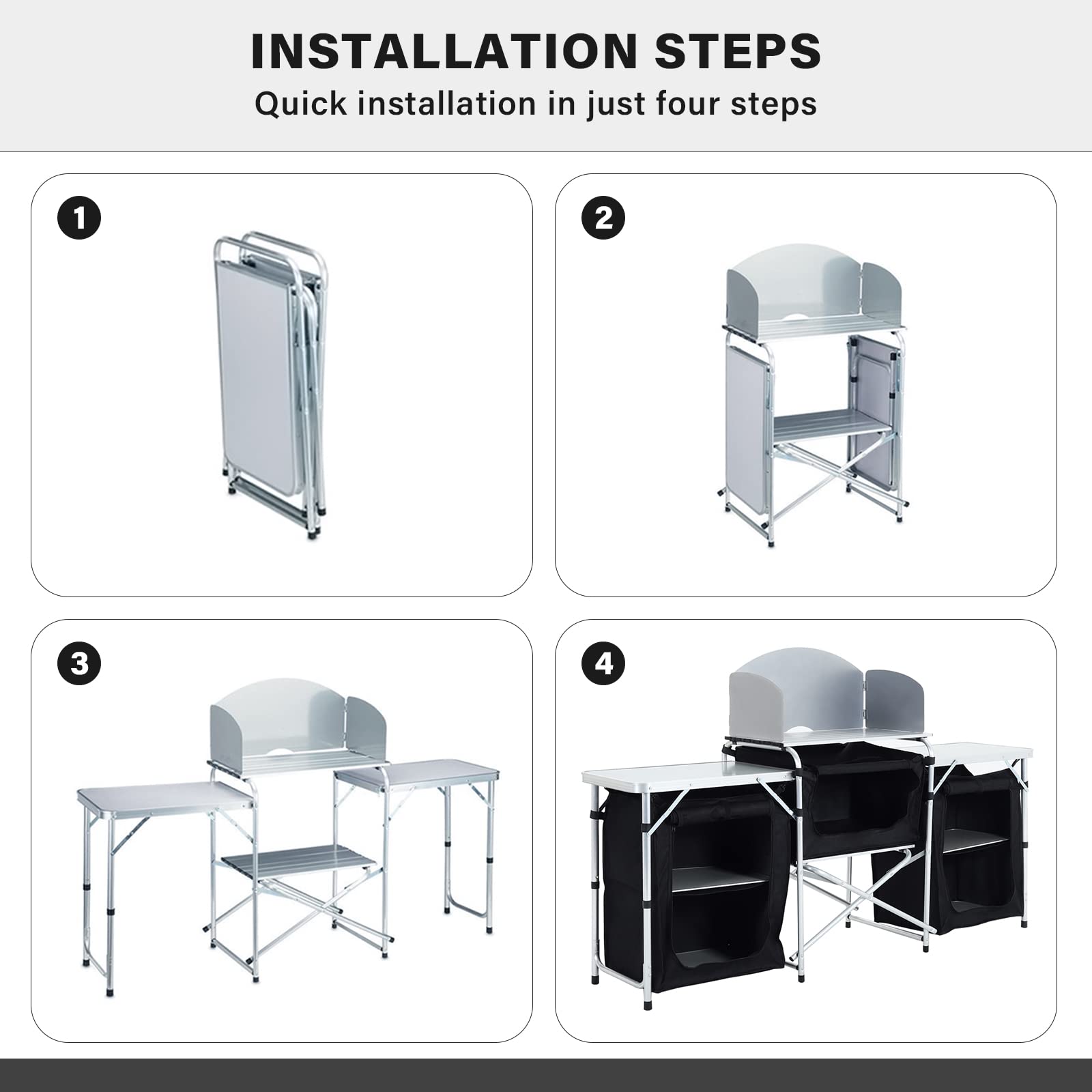 INSTALLATION STEPS

Quick installation in just four steps

1

2

3

4