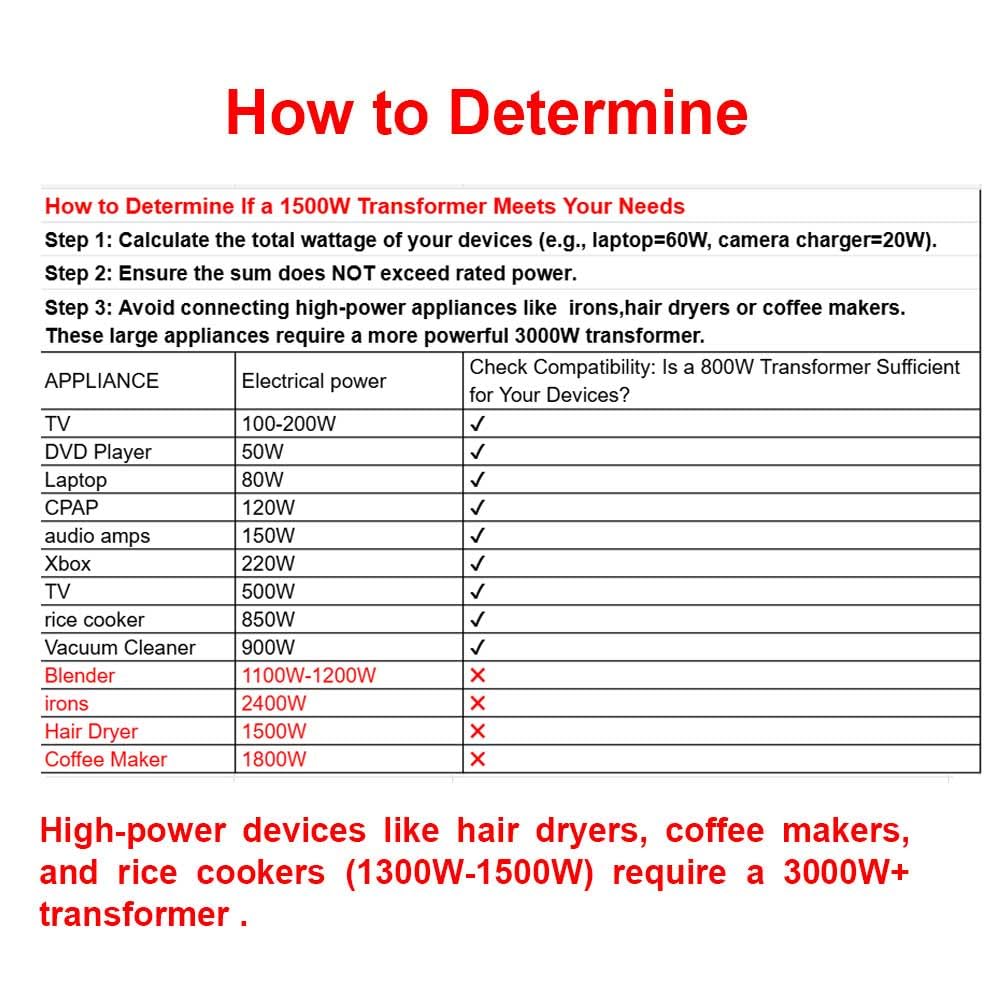 How to Determine

How to Determine If a 1500W Transformer Meets Your Needs

Step 1: Calculate the total wattage of your devices (e.g., laptop=60W, camera charger=20W).

Step 2: Ensure the sum does NOT exceed rated power.

Step 3: Avoid connecting high-power appliances like irons,hair dryers or coffee makers. These large appliances require a more powerful 3000W transformer.

| APPLIANCE | Electrical power | Check Compatibility: Is a 800W Transformer Sufficient for Your Devices? |
|---|---|---|
| TV | 100-200W | ✓ |
| DVD Player | 50W | ✓ |
| Laptop | 80W | ✓ |
| CPAP | 120W | ✓ |
| audio amps | 150W | ✓ |
| Xbox | 220W | ✓ |
| TV | 500W | ✓ |
| rice cooker | 850W | ✓ |
| Vacuum Cleaner | 900W | ✓ |
| Blender | 1100W-1200W | ✕ |
| irons | 2400W | ✕ |
| Hair Dryer | 1500W | ✕ |
| Coffee Maker | 1800W | ✕ |

High-power devices like hair dryers, coffee makers, and rice cookers (1300W-1500W) require a 3000W+ transformer .