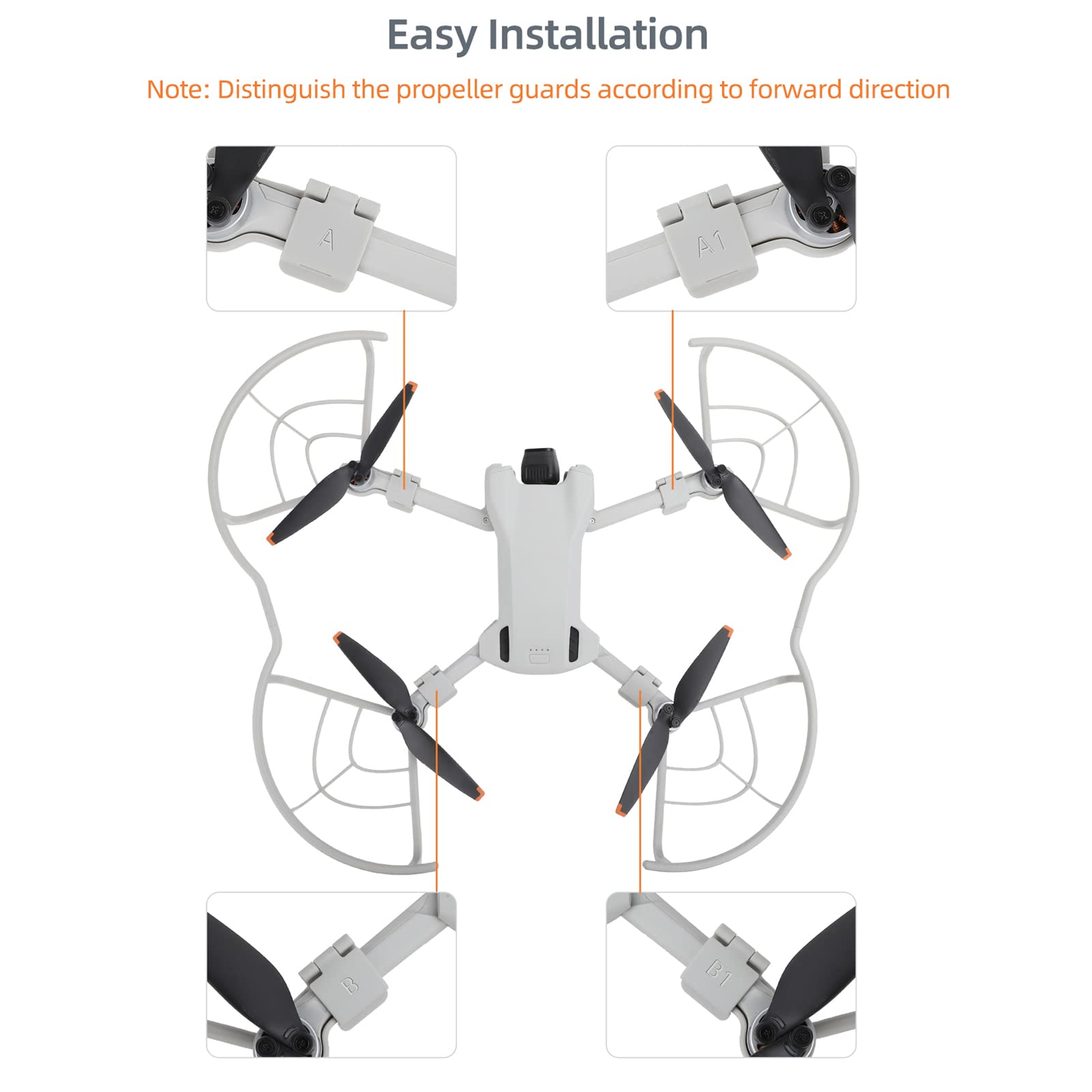 Easy Installation

Note: Distinguish the propeller guards according to forward direction

A

A1

B

B1